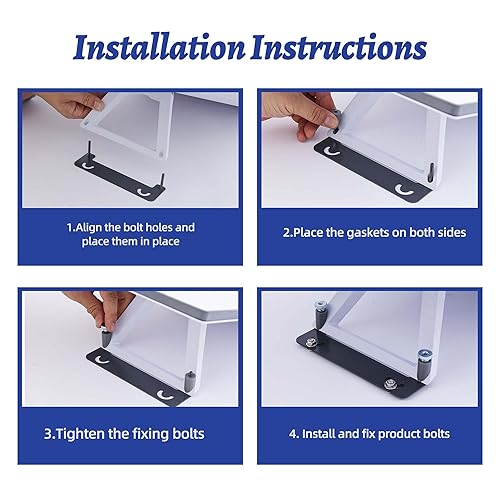 Installation Instructions

1.Align the bolt holes and place them in place

2.Place the gaskets on both sides

3.Tighten the fixing bolts

4. Install and fix product bolts