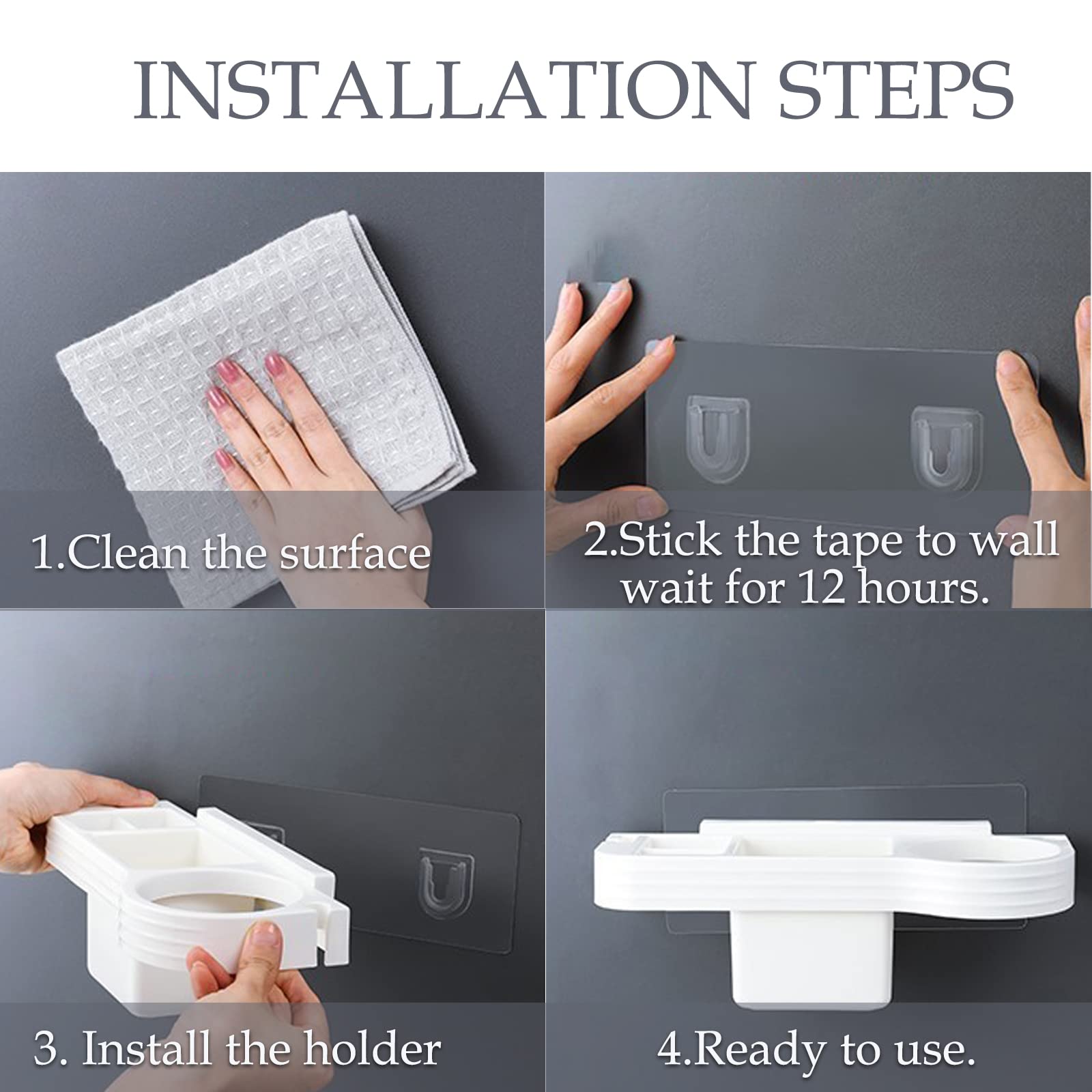 INSTALLATION STEPS

1.Clean the surface

2.Stick the tape to wall wait for 12 hours.

3. Install the holder

4.Ready to use.