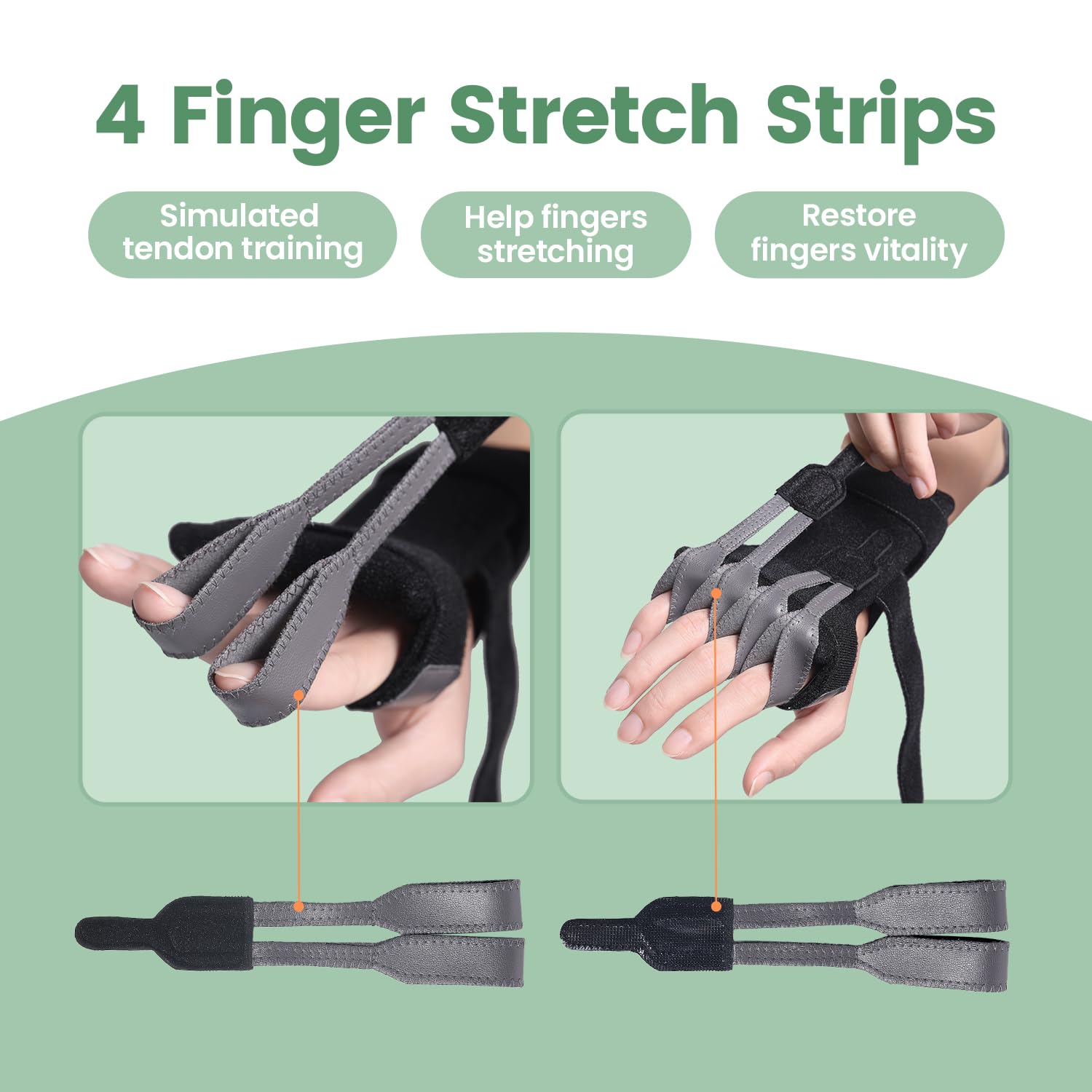 4 Finger Stretch Strips

Simulated tendon training

Help fingers stretching

Restore fingers vitality