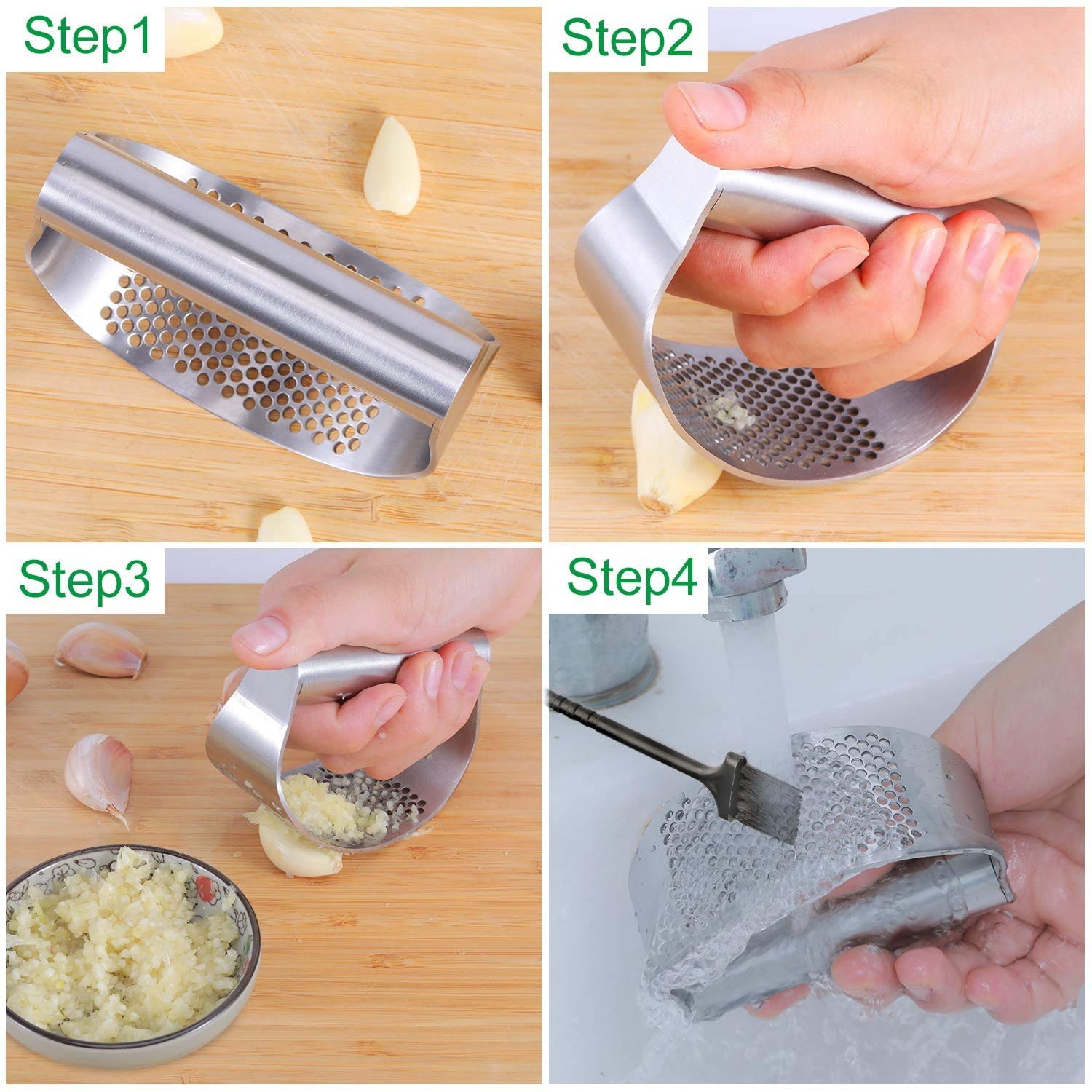 Step1

Step2

Step3

Step4