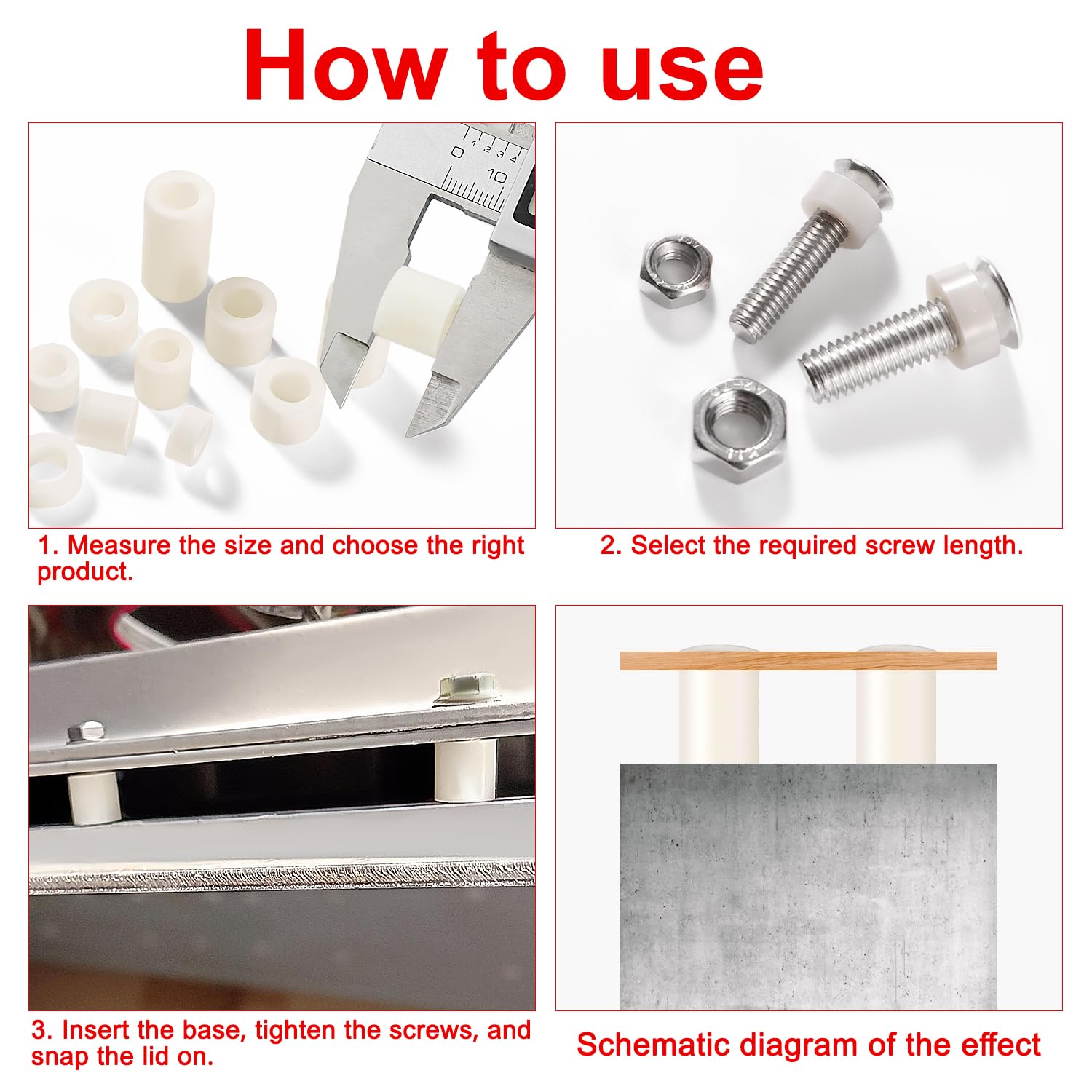 How to use

0 1 2 3 4
10

1. Measure the size and choose the right product.

2. Select the required screw length.

3. Insert the base, tighten the screws, and snap the lid on.

Schematic diagram of the effect