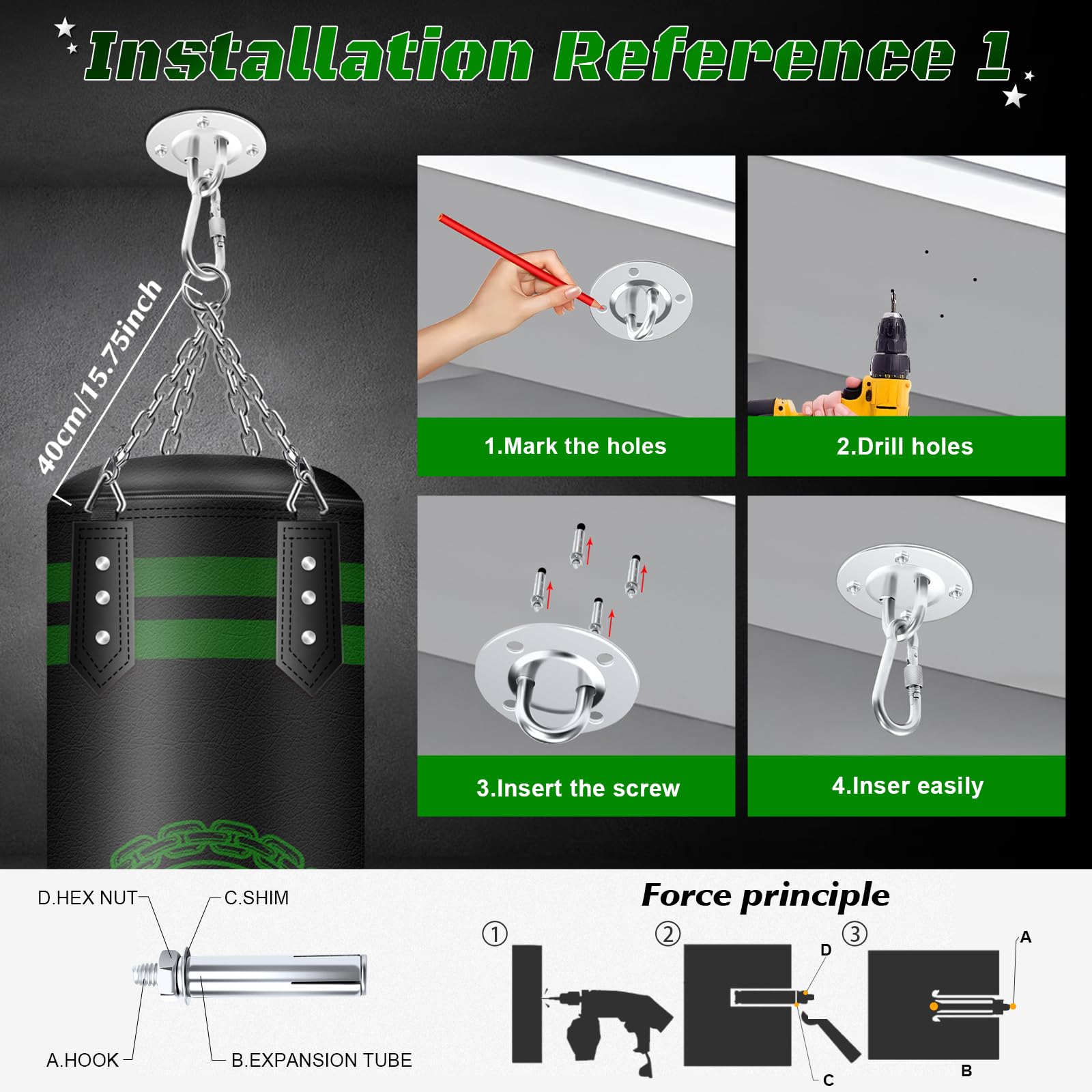 Installation Reference 1

40cm/15.75inch

1.Mark the holes

2.Drill holes

3.Insert the screw

4.Inser easily

D.HEX NUT

C.SHIM

A.HOOK

B.EXPANSION TUBE

Force principle

①

②

③

D

C

A

B