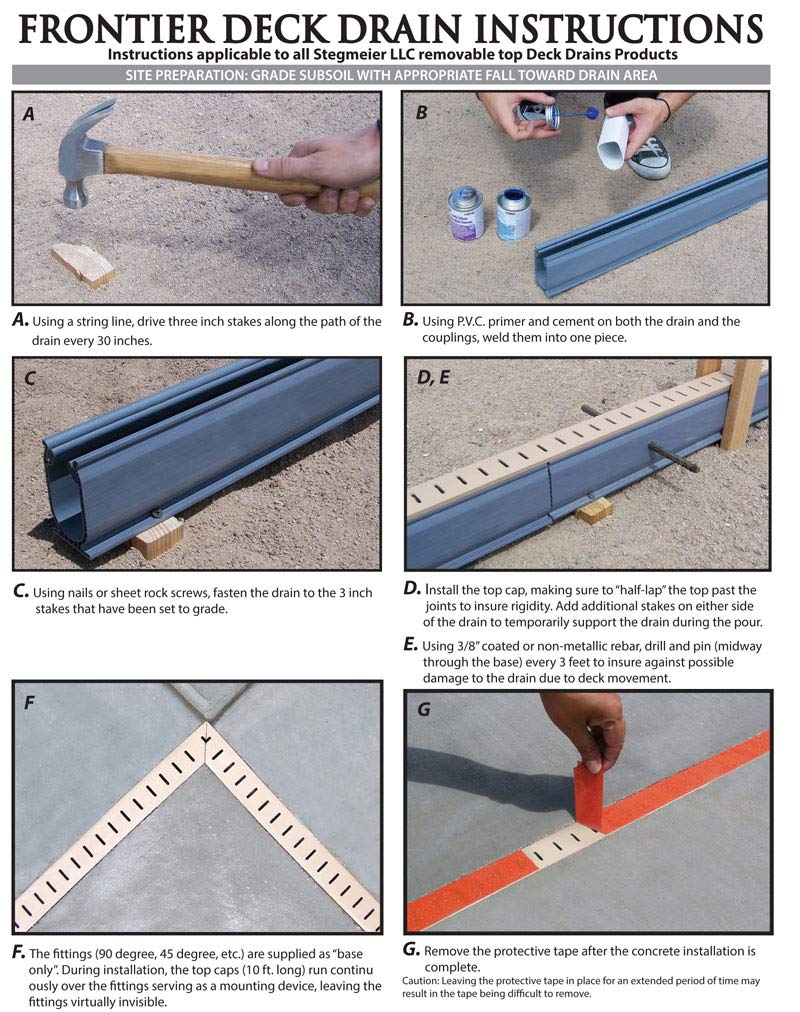 FRONTIER DECK DRAIN INSTRUCTIONS

Instructions applicable to all Stegmeier LLC removable top Deck Drains Products

SITE PREPARATION: GRADE SUBSOIL WITH APPROPRIATE FALL TOWARD DRAIN AREA

A

B

A. Using a string line, drive three inch stakes along the path of the drain every 30 inches.

B. Using P.V.C. primer and cement on both the drain and the couplings, weld them into one piece.

C

D, E

C. Using nails or sheet rock screws, fasten the drain to the 3 inch stakes that have been set to grade.

D. Install the top cap, making sure to "half-lap" the top past the joints to insure rigidity. Add additional stakes on either side of the drain to temporarily support the drain during the pour.

E. Using 3/8" coated or non-metallic rebar, drill and pin (midway through the base) every 3 feet to insure against possible damage to the drain due to deck movement.

F

G

F. The fittings (90 degree, 45 degree, etc.) are supplied as "base only". During installation, the top caps (10 ft. long) run continuously over the fittings serving as a mounting device, leaving the fittings virtually invisible.

G. Remove the protective tape after the concrete installation is complete.
Caution: Leaving the protective tape in place for an extended period of time may result in the tape being difficult to remove.