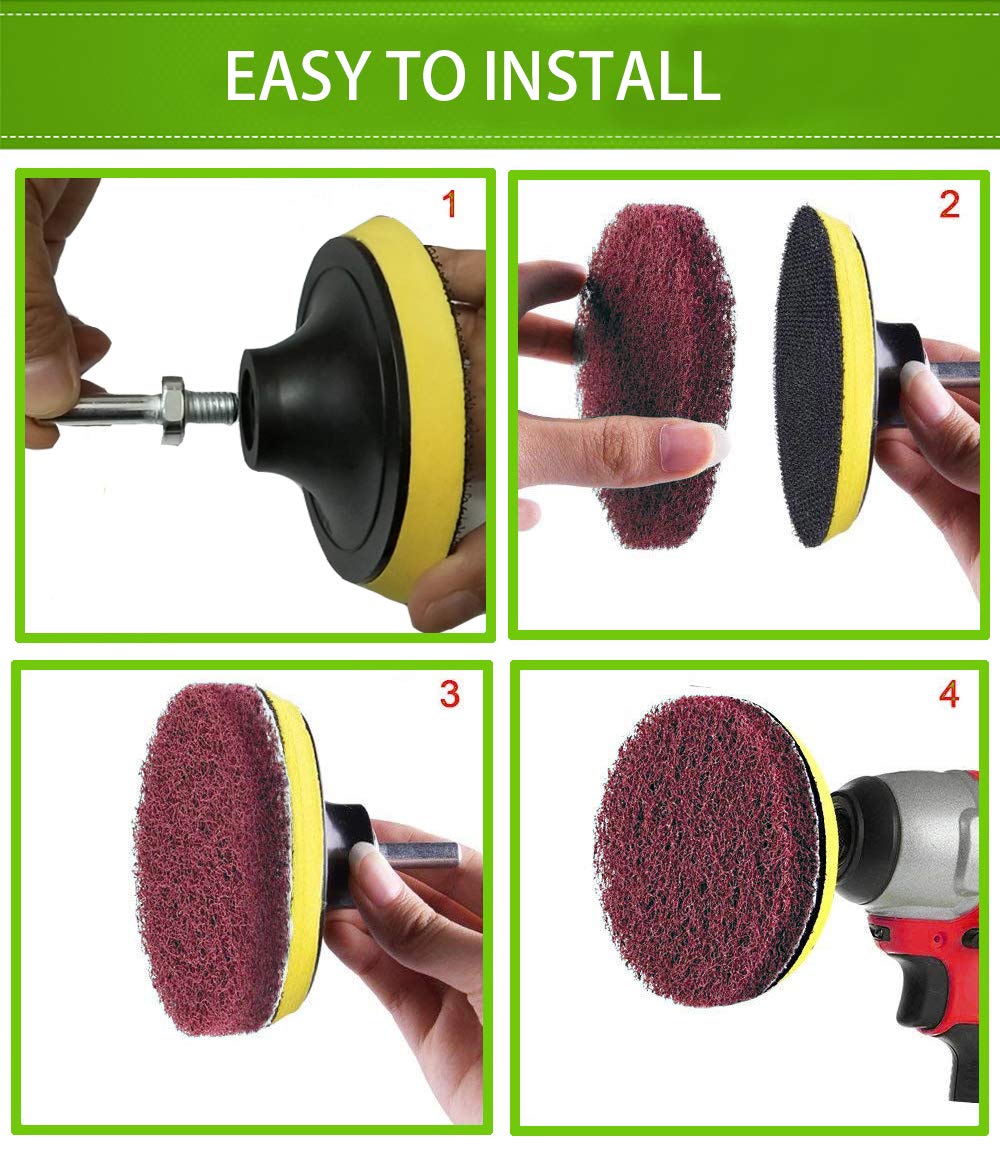 EASY TO INSTALL

1

2

3

4