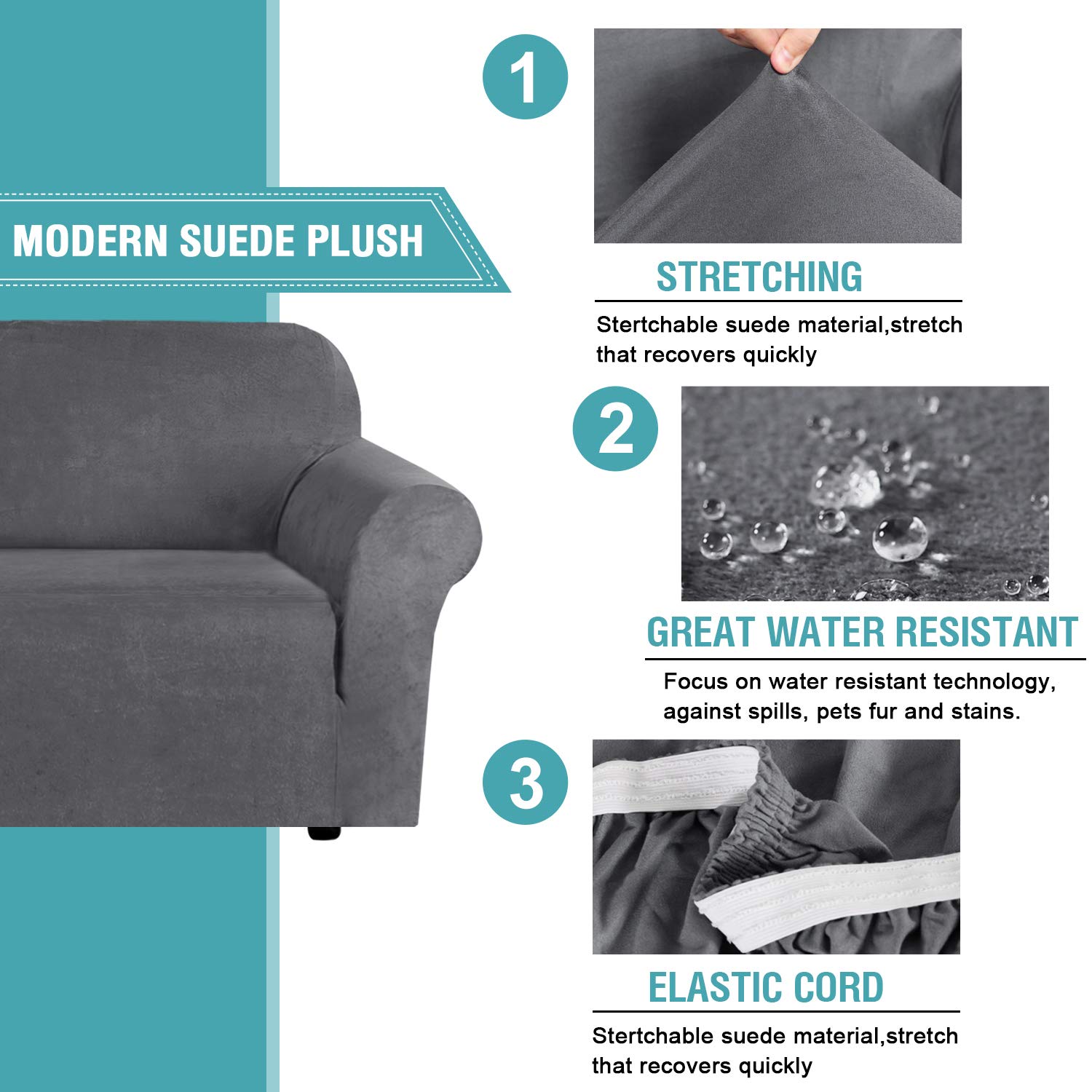 MODERN SUEDE PLUSH

1

STRETCHING

Stertchable suede material,stretch that recovers quickly

2

GREAT WATER RESISTANT

Focus on water resistant technology, against spills, pets fur and stains.

3

ELASTIC CORD

Stertchable suede material,stretch that recovers quickly