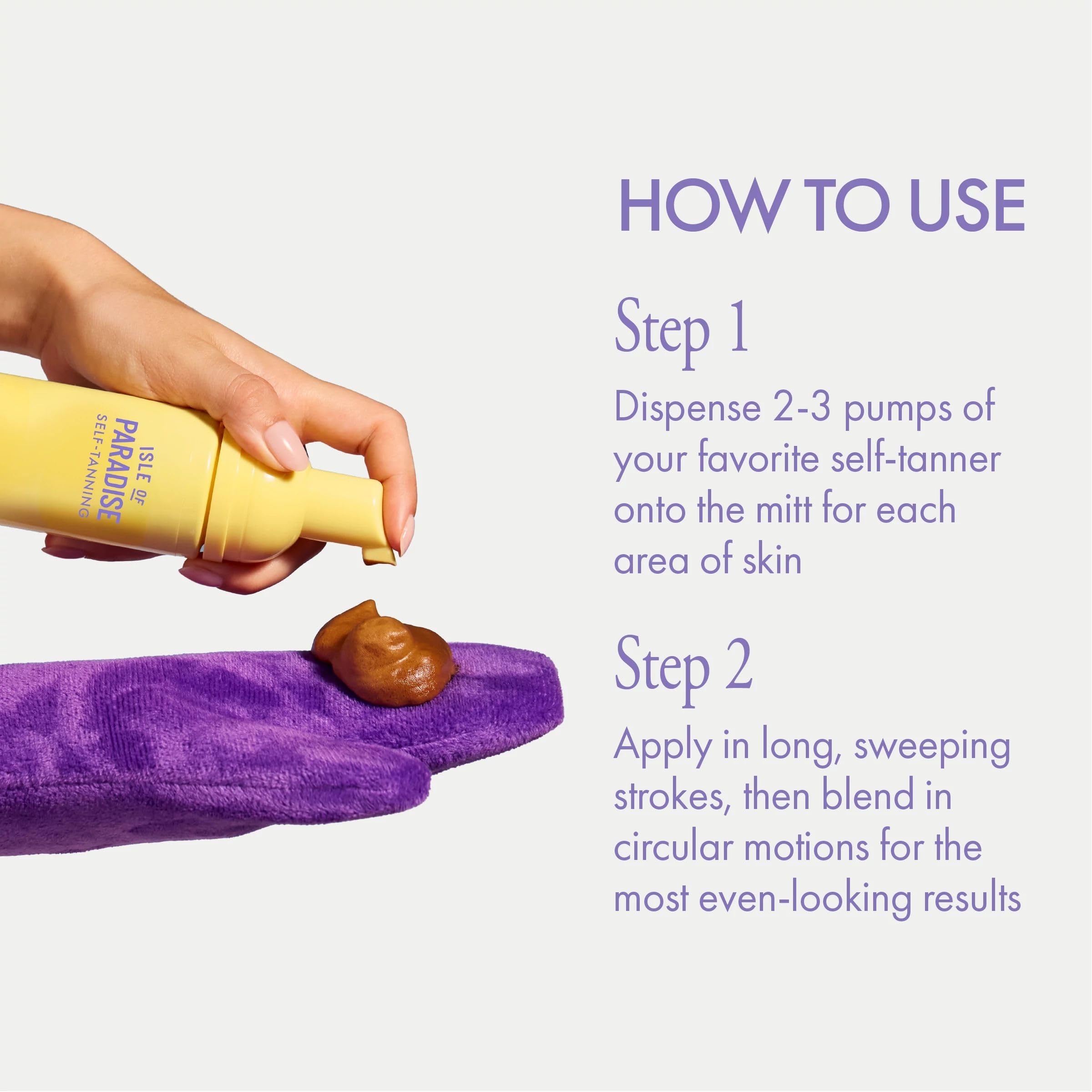 ISLE OF PARADISE
SELF-TANNING

HOW TO USE

Step 1

Dispense 2-3 pumps of your favorite self-tanner onto the mitt for each area of skin

Step 2

Apply in long, sweeping strokes, then blend in circular motions for the most even-looking results