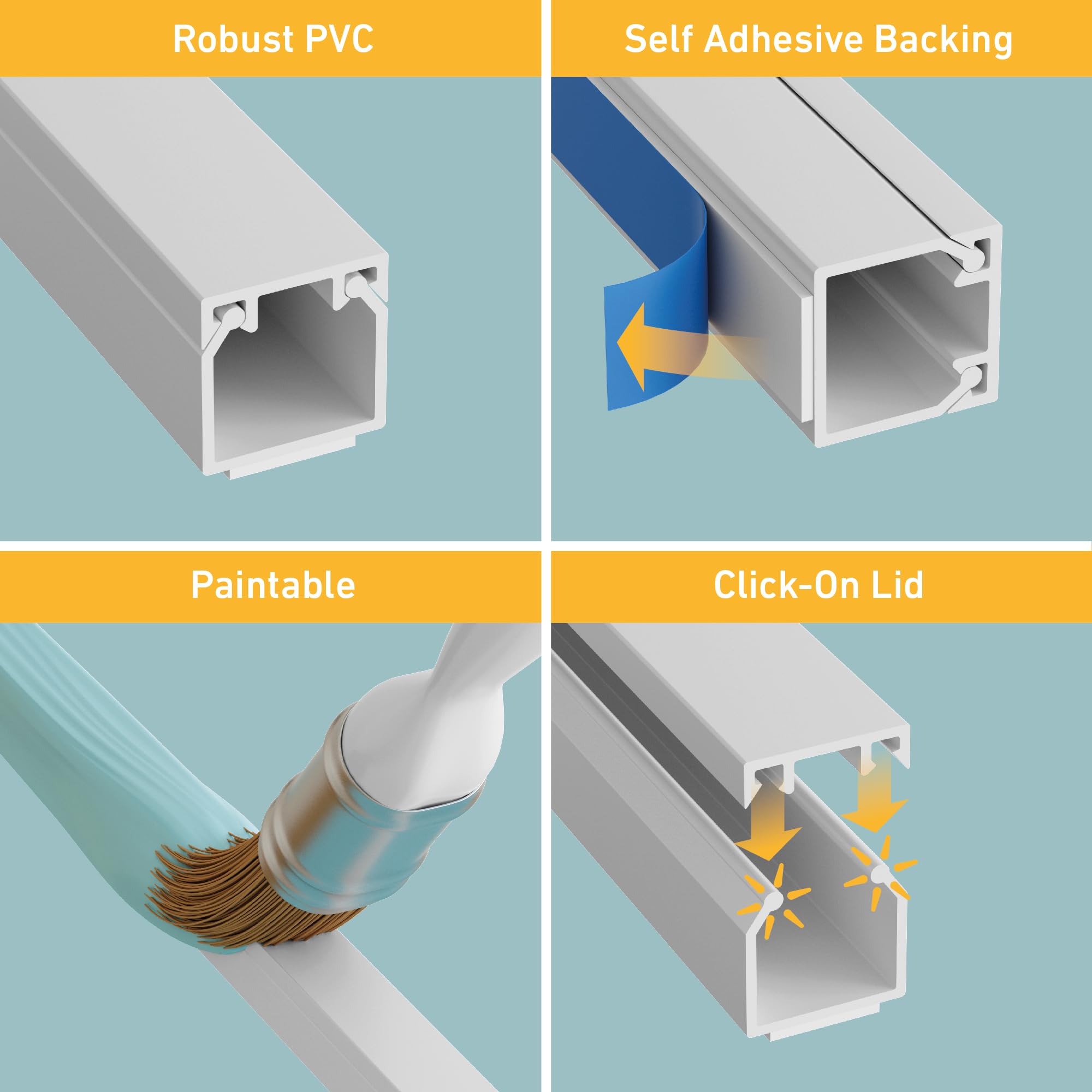 Robust PVC

Self Adhesive Backing

Paintable

Click-On Lid