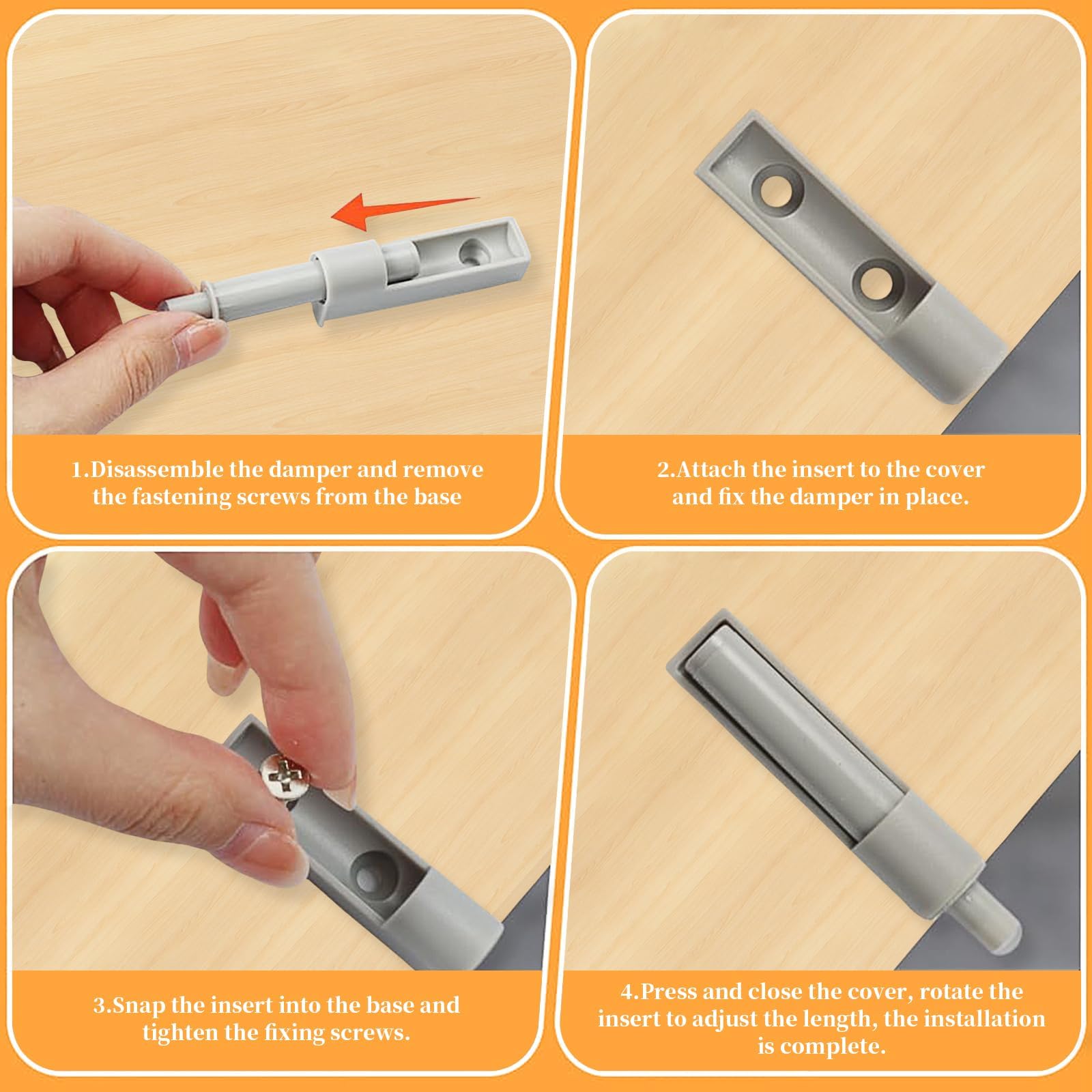 1.Disassemble the damper and remove the fastening screws from the base

2.Attach the insert to the cover and fix the damper in place.

3.Snap the insert into the base and tighten the fixing screws.

4.Press and close the cover, rotate the insert to adjust the length, the installation is complete.