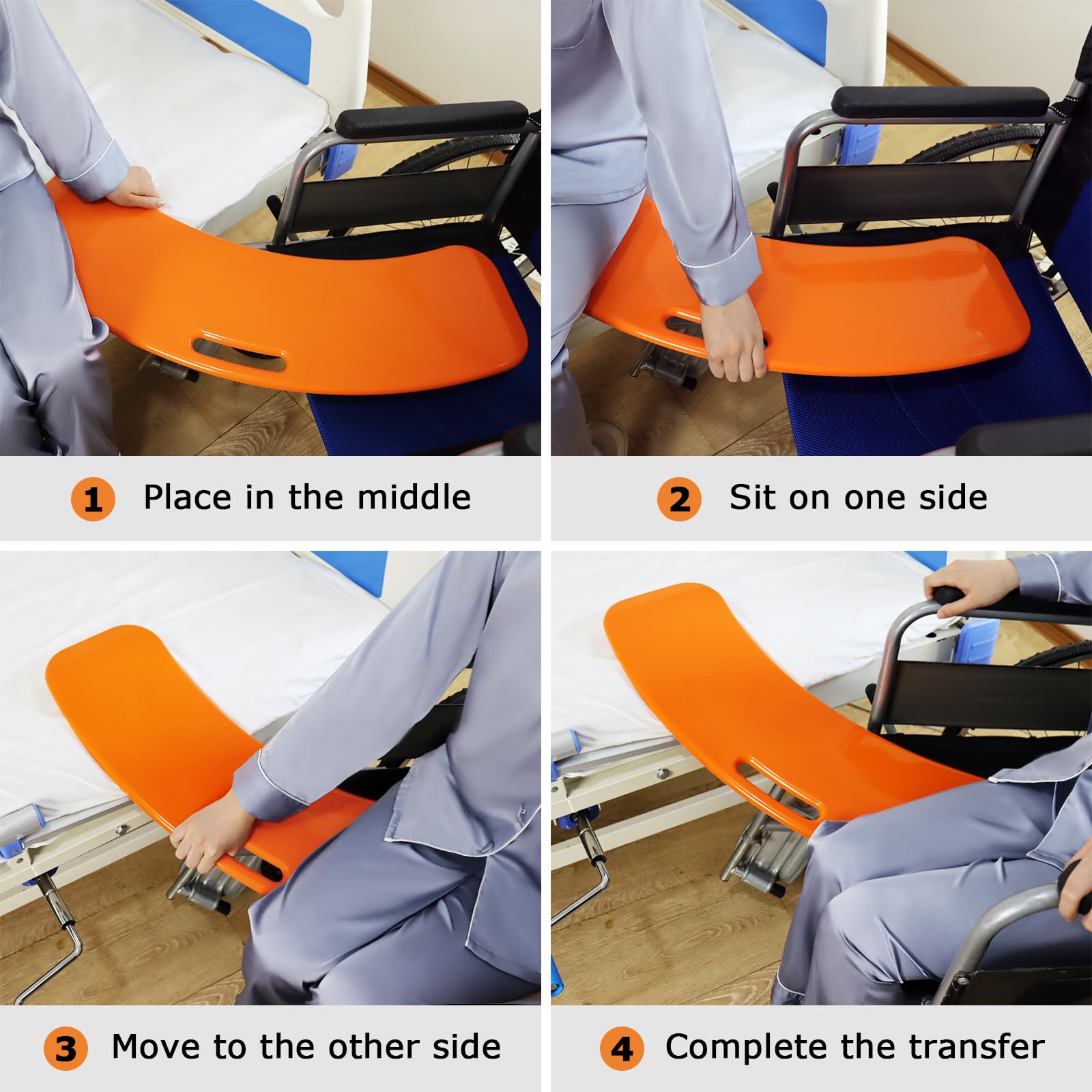 1 Place in the middle

2 Sit on one side

3 Move to the other side

4 Complete the transfer