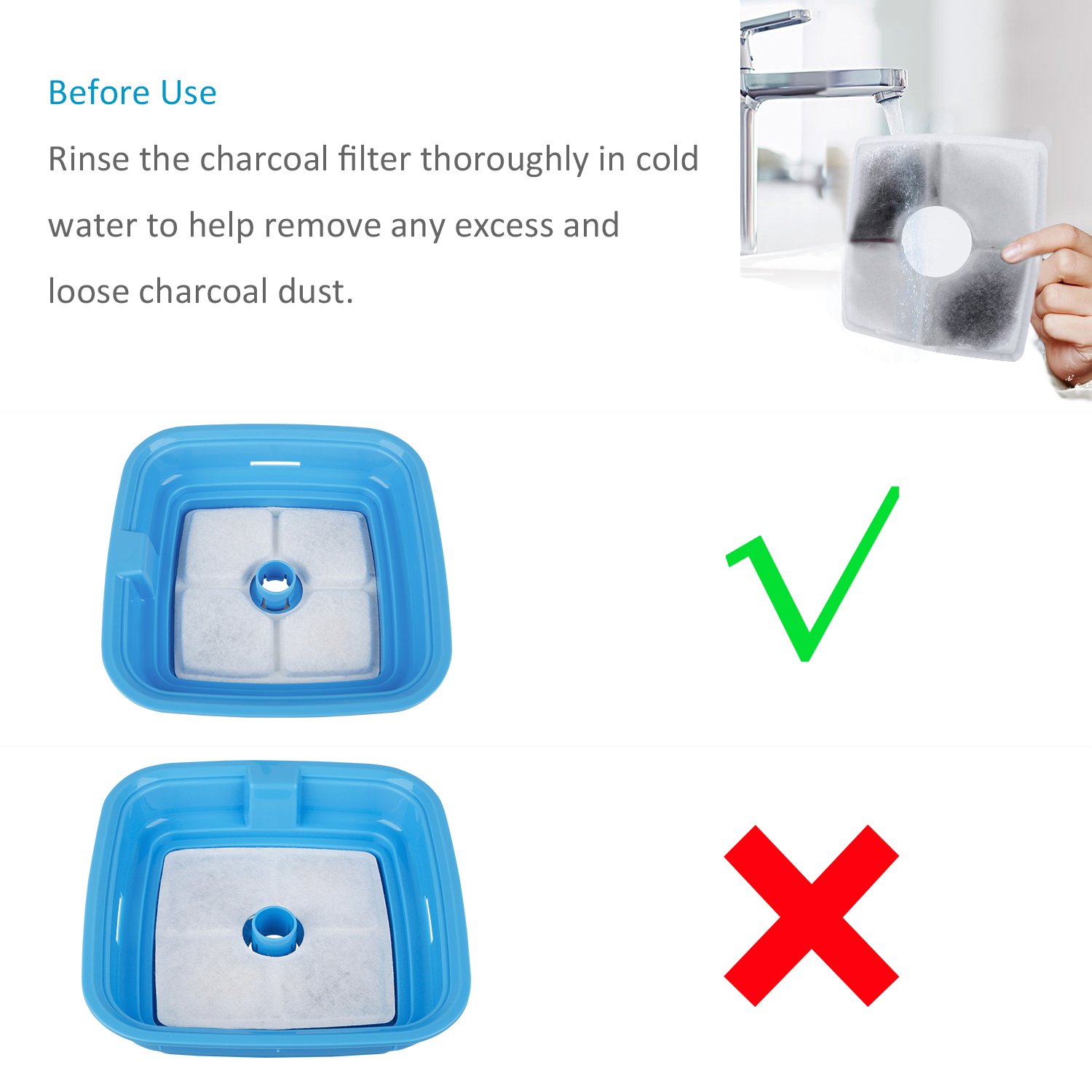 Before Use

Rinse the charcoal filter thoroughly in cold water to help remove any excess and loose charcoal dust.