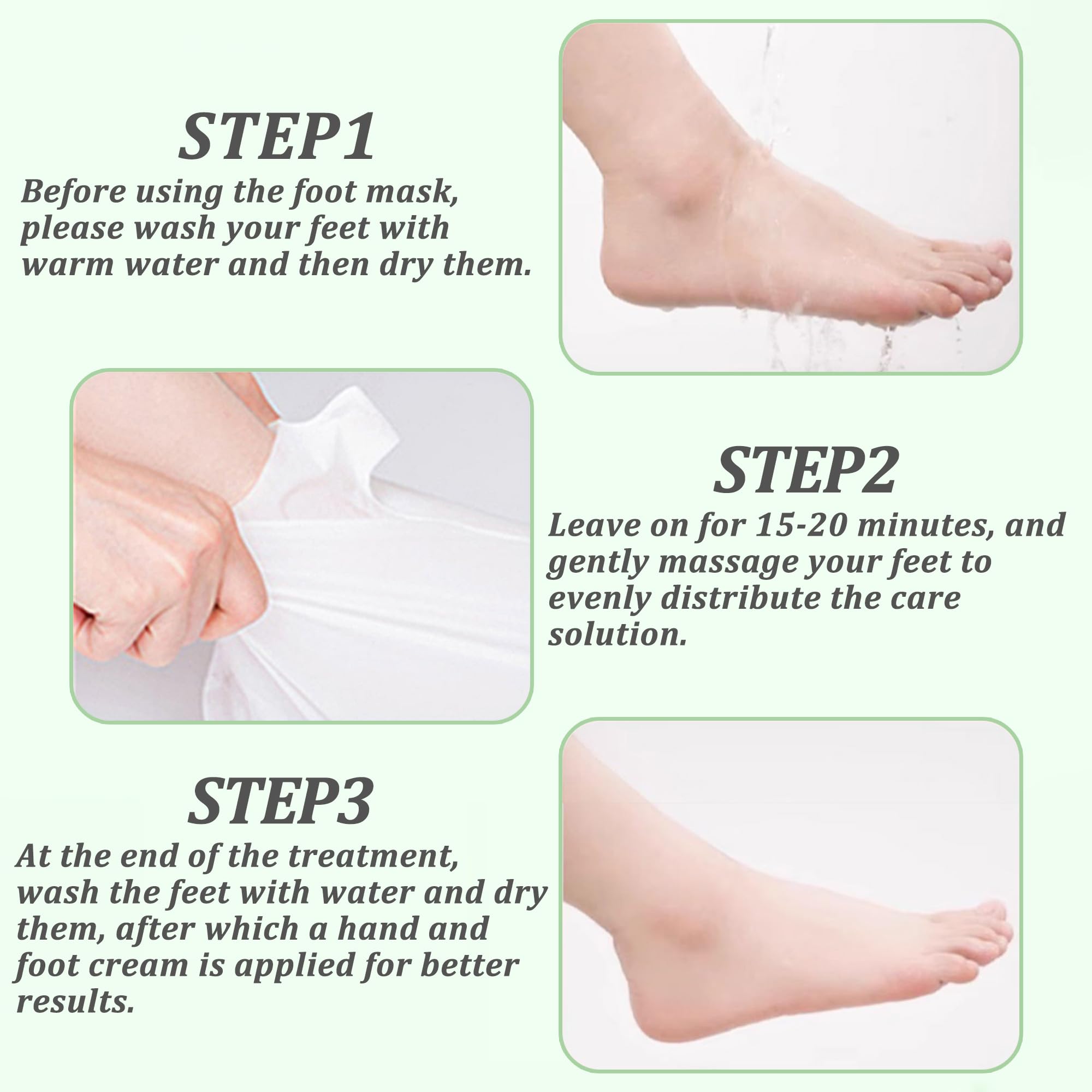 STEP1
Before using the foot mask, please wash your feet with warm water and then dry them.

STEP2
Leave on for 15-20 minutes, and gently massage your feet to evenly distribute the care solution.

STEP3
At the end of the treatment, wash the feet with water and dry them, after which a hand and foot cream is applied for better results.