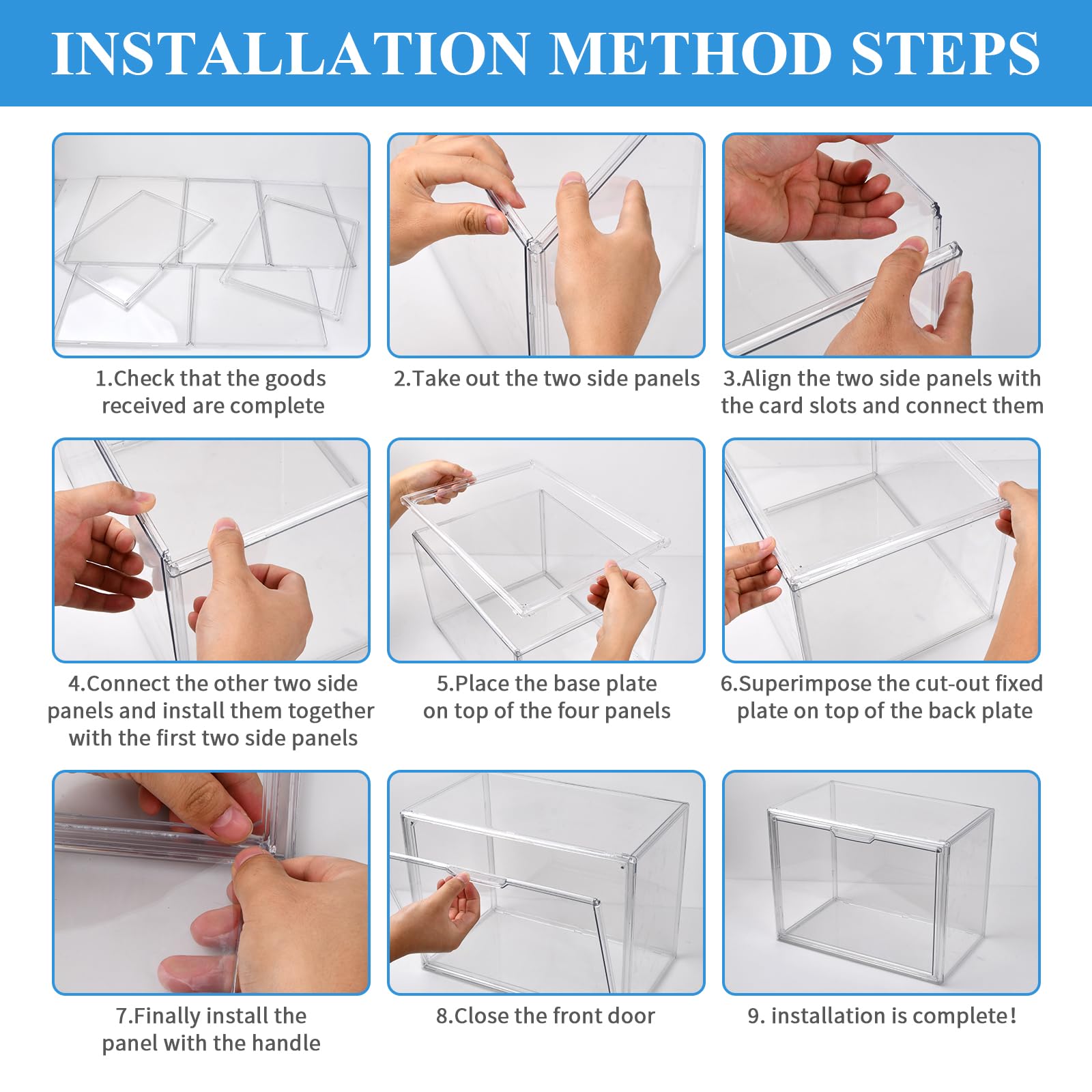 INSTALLATION METHOD STEPS

1.Check that the goods received are complete

2.Take out the two side panels

3.Align the two side panels with the card slots and connect them

4.Connect the other two side panels and install them together with the first two side panels

5.Place the base plate on top of the four panels

6.Superimpose the cut-out fixed plate on top of the back plate

7.Finally install the panel with the handle

8.Close the front door

9. installation is complete!