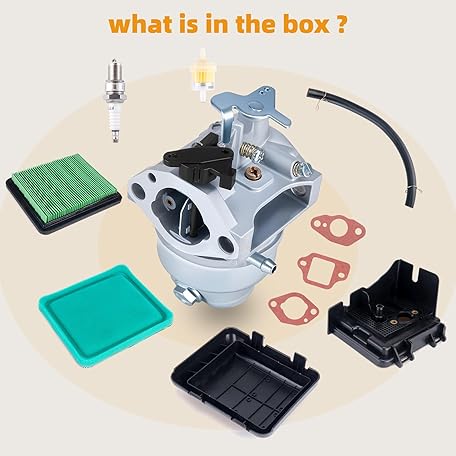 what is in the box ?