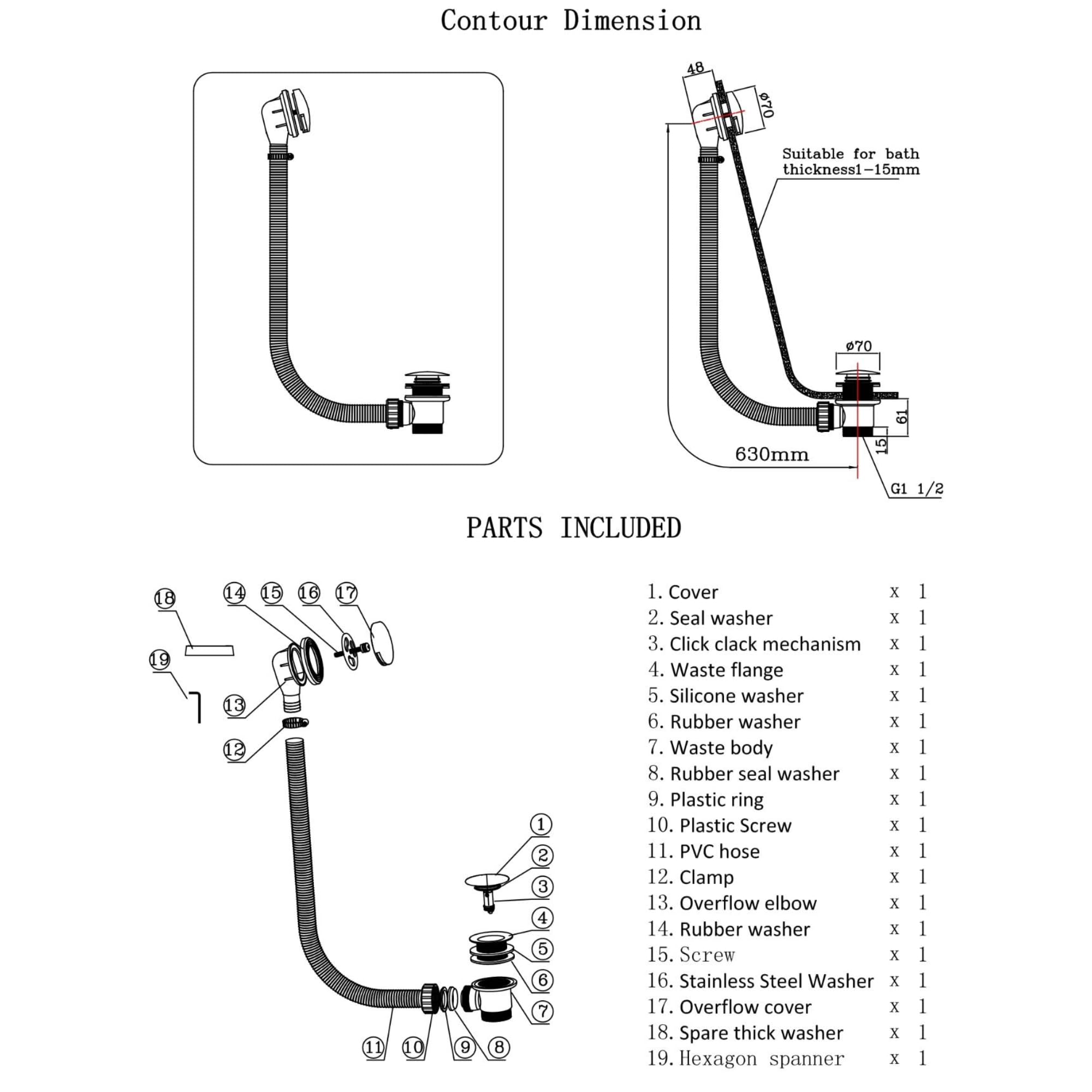 Contour Dimension

48
ø70
Suitable for bath thickness1-15mm
ø70
61
15
630mm
G1 1/2

PARTS INCLUDED

18
14
15
16
17
19
13
12
1
2
3
4
5
6
7
11
10
9
8

| | | |
|---|---|---|
| 1. Cover | x | 1 |
| 2. Seal washer | x | 1 |
| 3. Click clack mechanism | x | 1 |
| 4. Waste flange | x | 1 |
| 5. Silicone washer | x | 1 |
| 6. Rubber washer | x | 1 |
| 7. Waste body | x | 1 |
| 8. Rubber seal washer | x | 1 |
| 9. Plastic ring | x | 1 |
| 10. Plastic Screw | x | 1 |
| 11. PVC hose | x | 1 |
| 12. Clamp | x | 1 |
| 13. Overflow elbow | x | 1 |
| 14. Rubber washer | x | 1 |
| 15. Screw | x | 1 |
| 16. Stainless Steel Washer | x | 1 |
| 17. Overflow cover | x | 1 |
| 18. Spare thick washer | x | 1 |
| 19. Hexagon spanner | x | 1 |