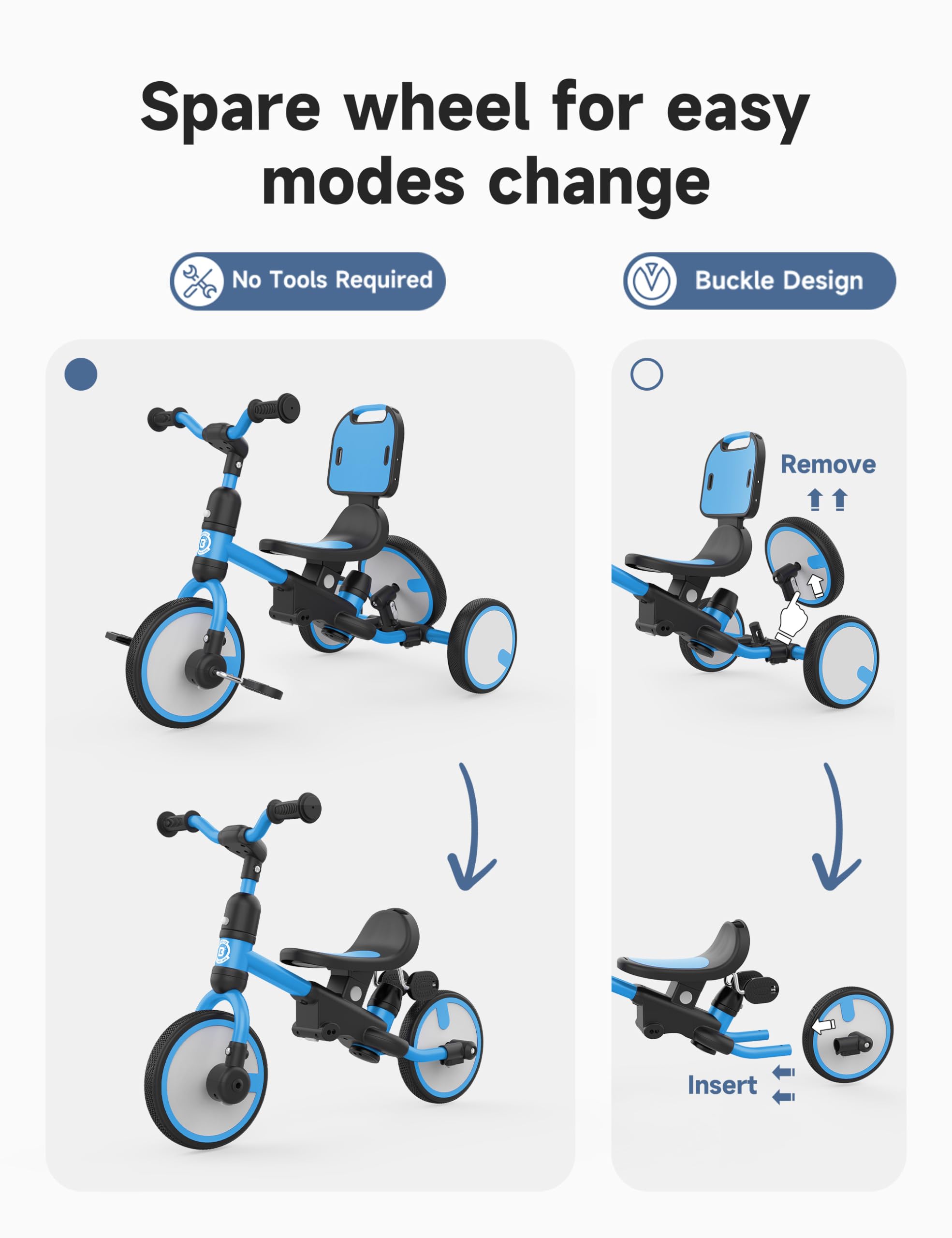 Spare wheel for easy modes change

No Tools Required

Buckle Design

Remove

Insert