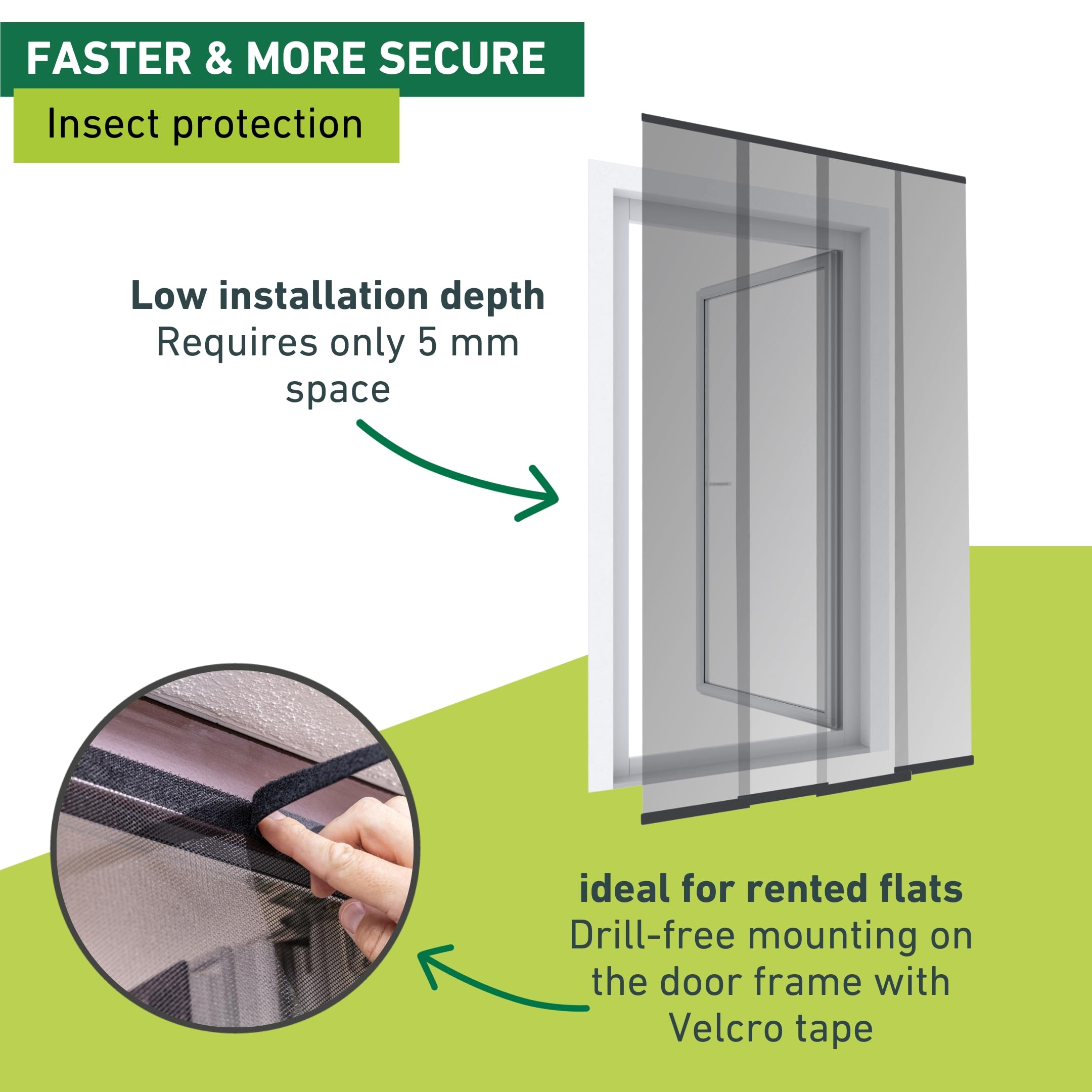 FASTER & MORE SECURE

Insect protection

Low installation depth
Requires only 5 mm space

ideal for rented flats
Drill-free mounting on the door frame with Velcro tape