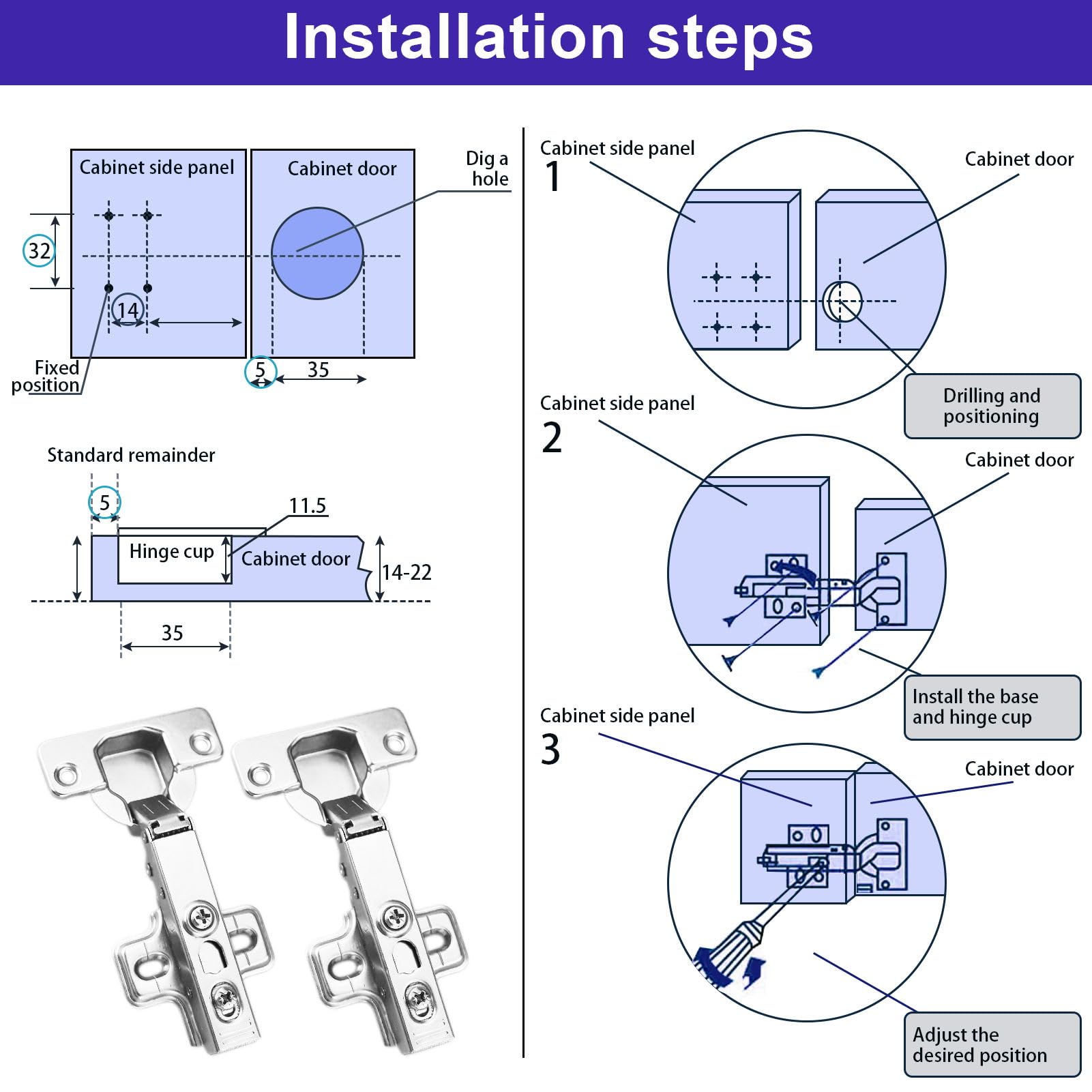 Installation steps

Cabinet side panel

Cabinet door

Dig a hole

32

14

Fixed position

5

35

Standard remainder

5

11.5

Hinge cup

Cabinet door

14-22

35

Cabinet side panel

1

Cabinet door

Drilling and positioning

Cabinet side panel

2

Cabinet door

Install the base and hinge cup

Cabinet side panel

3

Cabinet door

Adjust the desired position