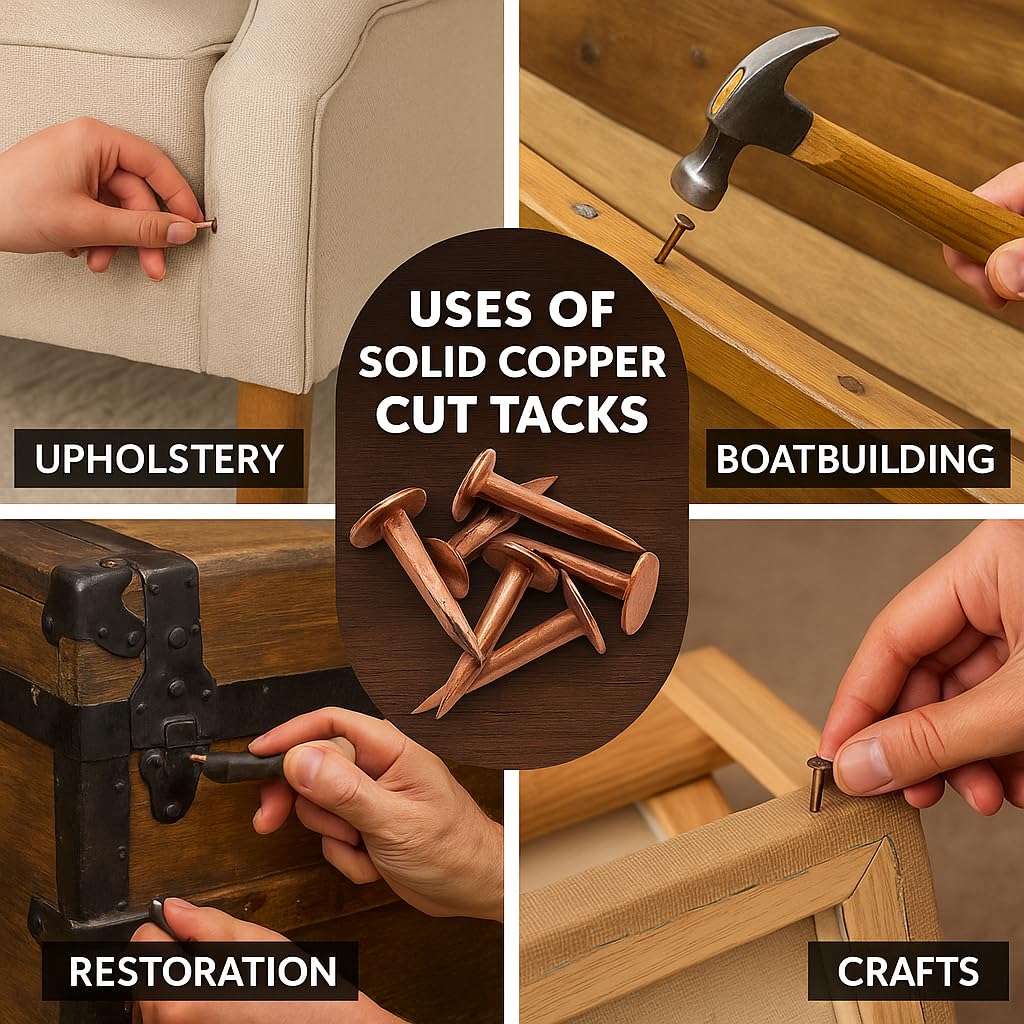 USES OF SOLID COPPER CUT TACKS

UPHOLSTERY

BOATBUILDING

RESTORATION

CRAFTS