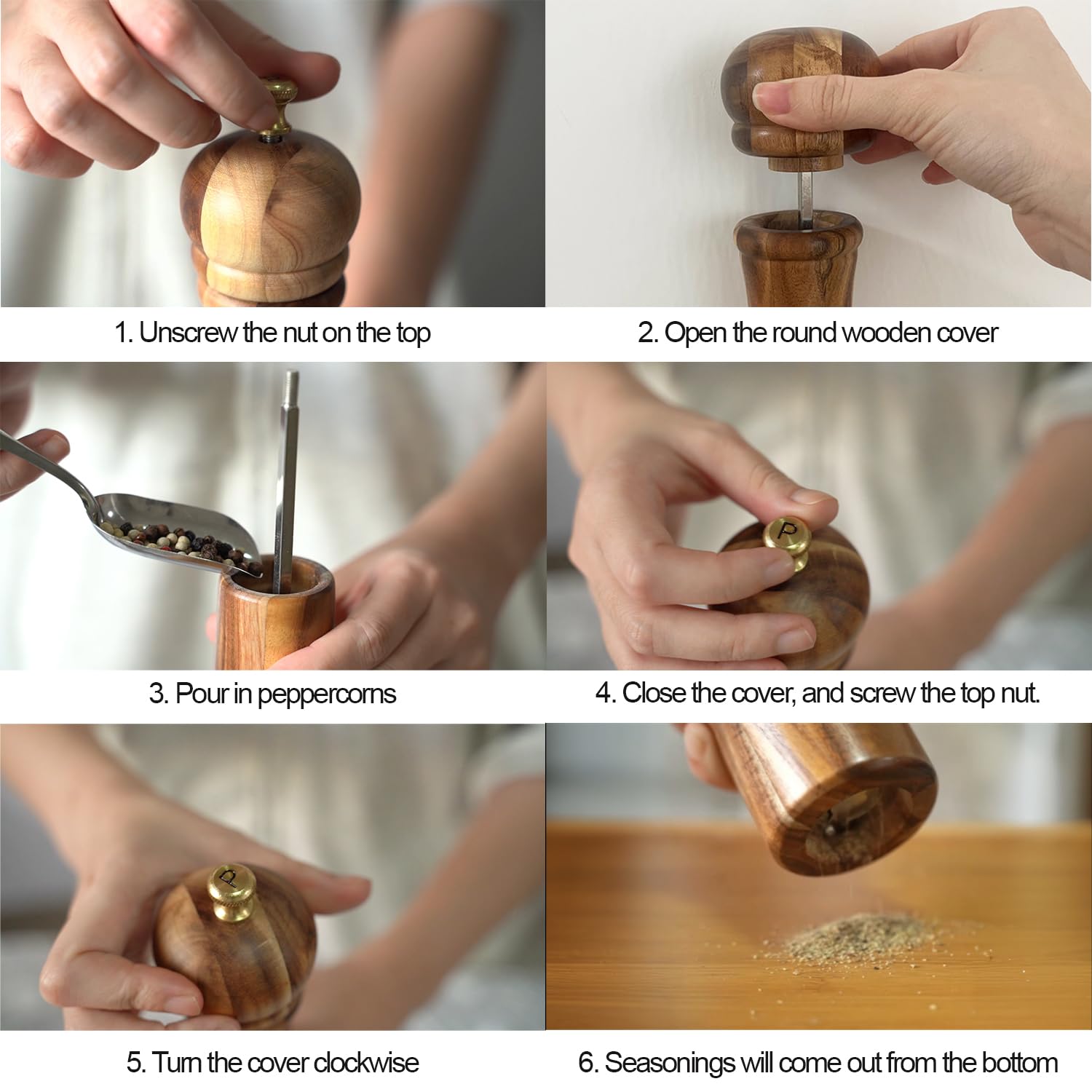 1. Unscrew the nut on the top

2. Open the round wooden cover

3. Pour in peppercorns

P

4. Close the cover, and screw the top nut.

P

5. Turn the cover clockwise

6. Seasonings will come out from the bottom