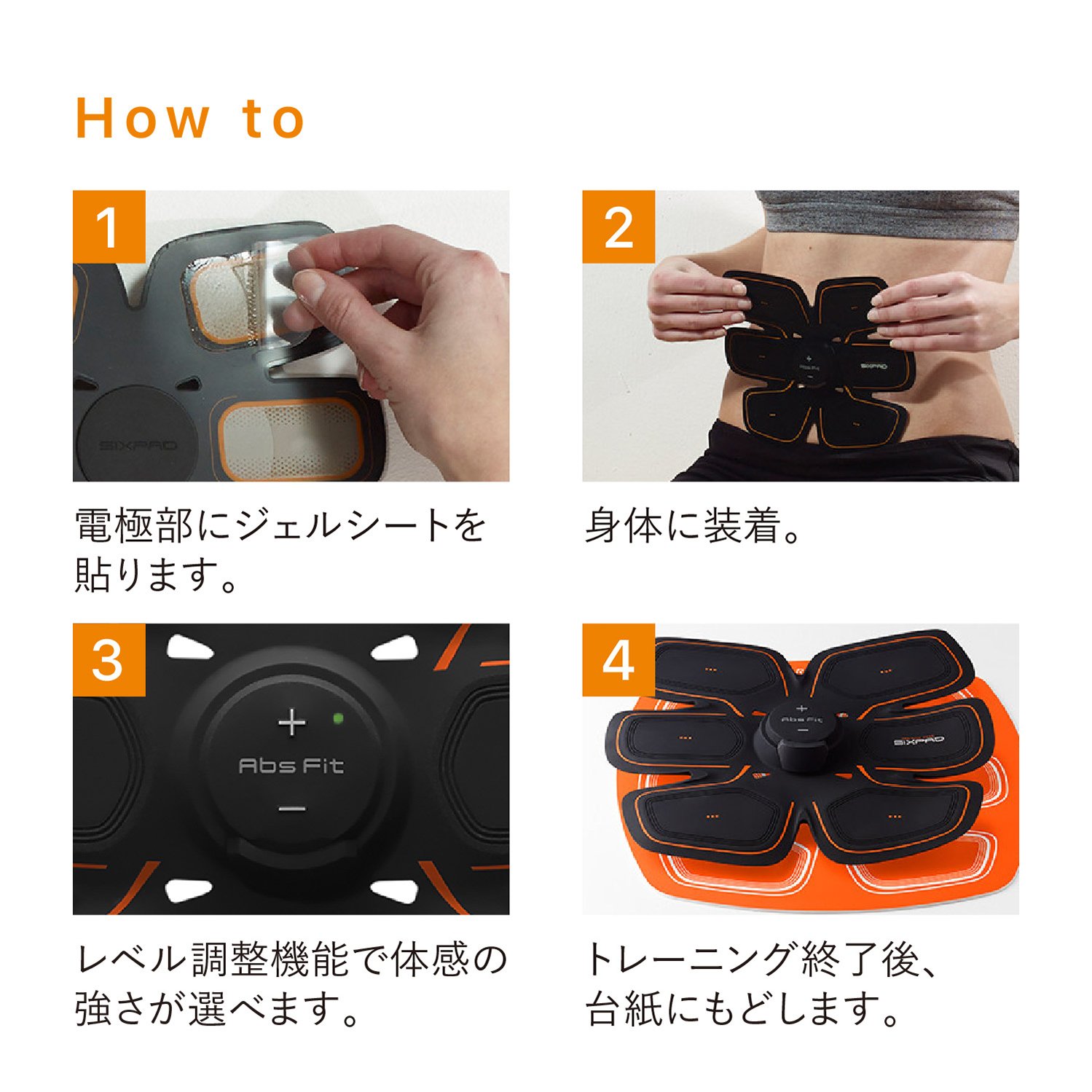 How to

1

SIXPAD

電極部にジェルシートを貼ります。

2

SIXPAD

身体に装着。

3

+

Abs Fit

−

レベル調整機能で体感の強さが選べます。

4

+
Abs Fit
−

SIXPAD

トレーニング終了後、台紙にもどします。