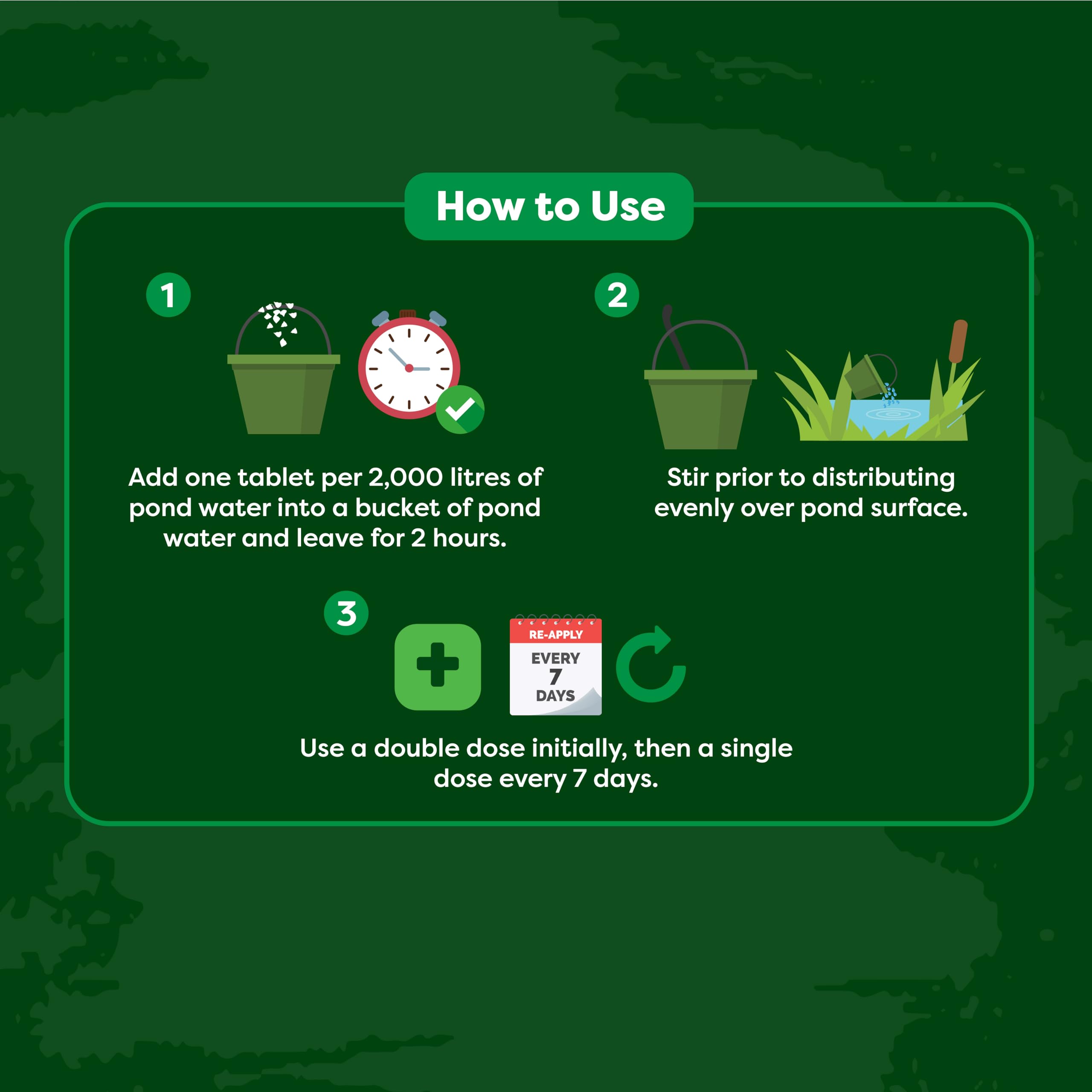 How to Use

1

Add one tablet per 2,000 litres of pond water into a bucket of pond water and leave for 2 hours.

2

Stir prior to distributing evenly over pond surface.

3

RE-APPLY
EVERY
7
DAYS

Use a double dose initially, then a single dose every 7 days.