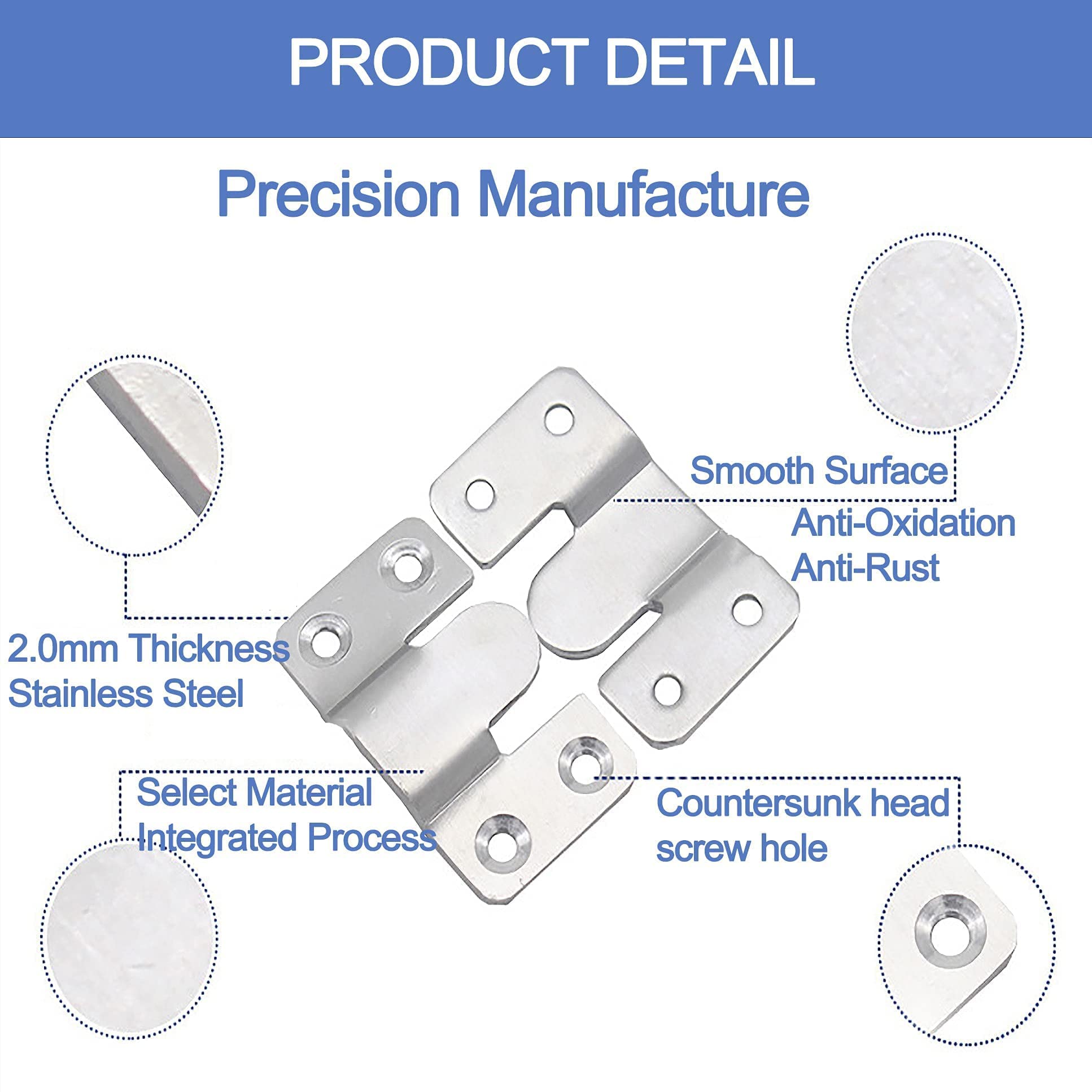 PRODUCT DETAIL

Precision Manufacture

Smooth Surface

Anti-Oxidation
Anti-Rust

2.0mm Thickness
Stainless Steel

Select Material
Integrated Process

Countersunk head
screw hole