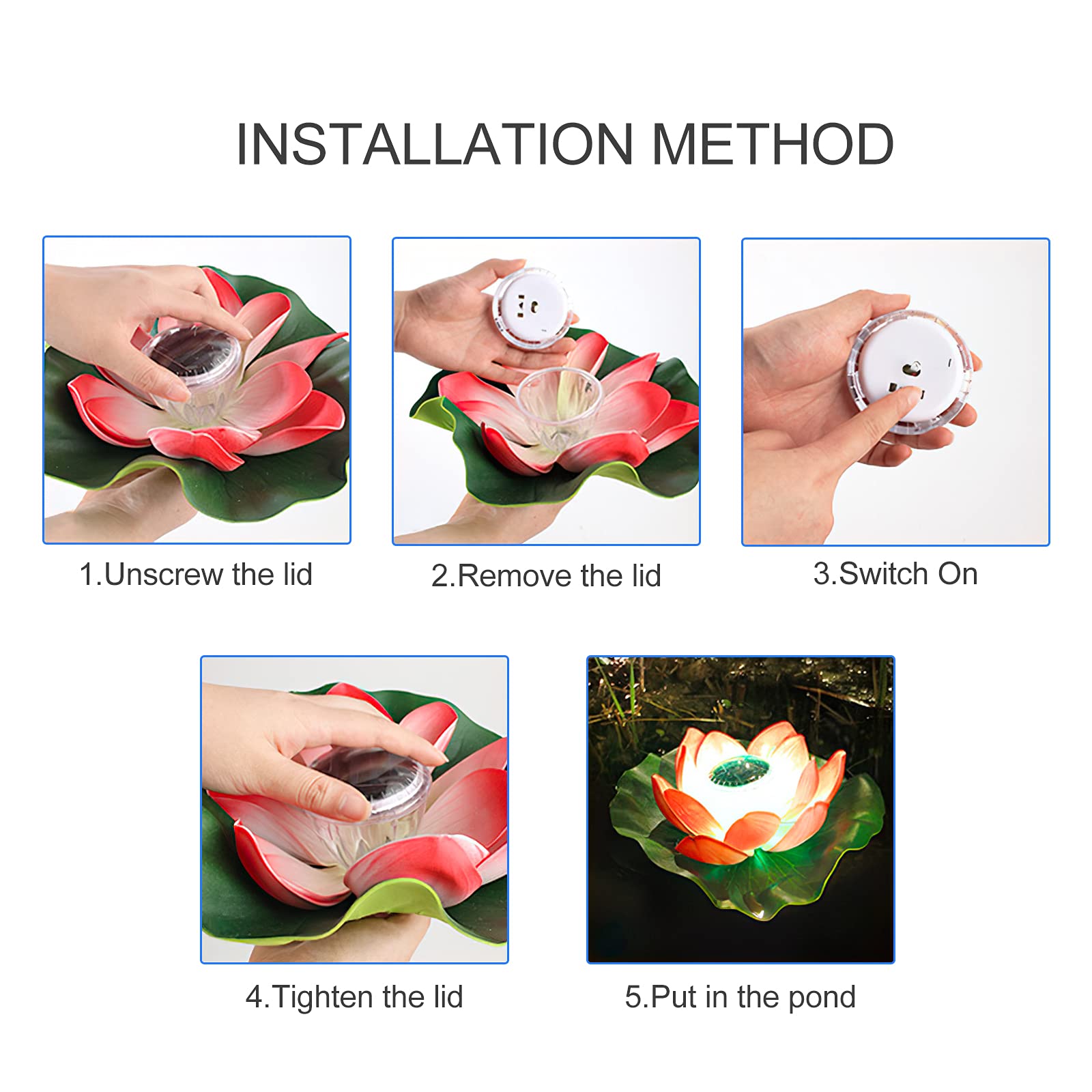 INSTALLATION METHOD

1.Unscrew the lid

2.Remove the lid

3.Switch On

4.Tighten the lid

5.Put in the pond