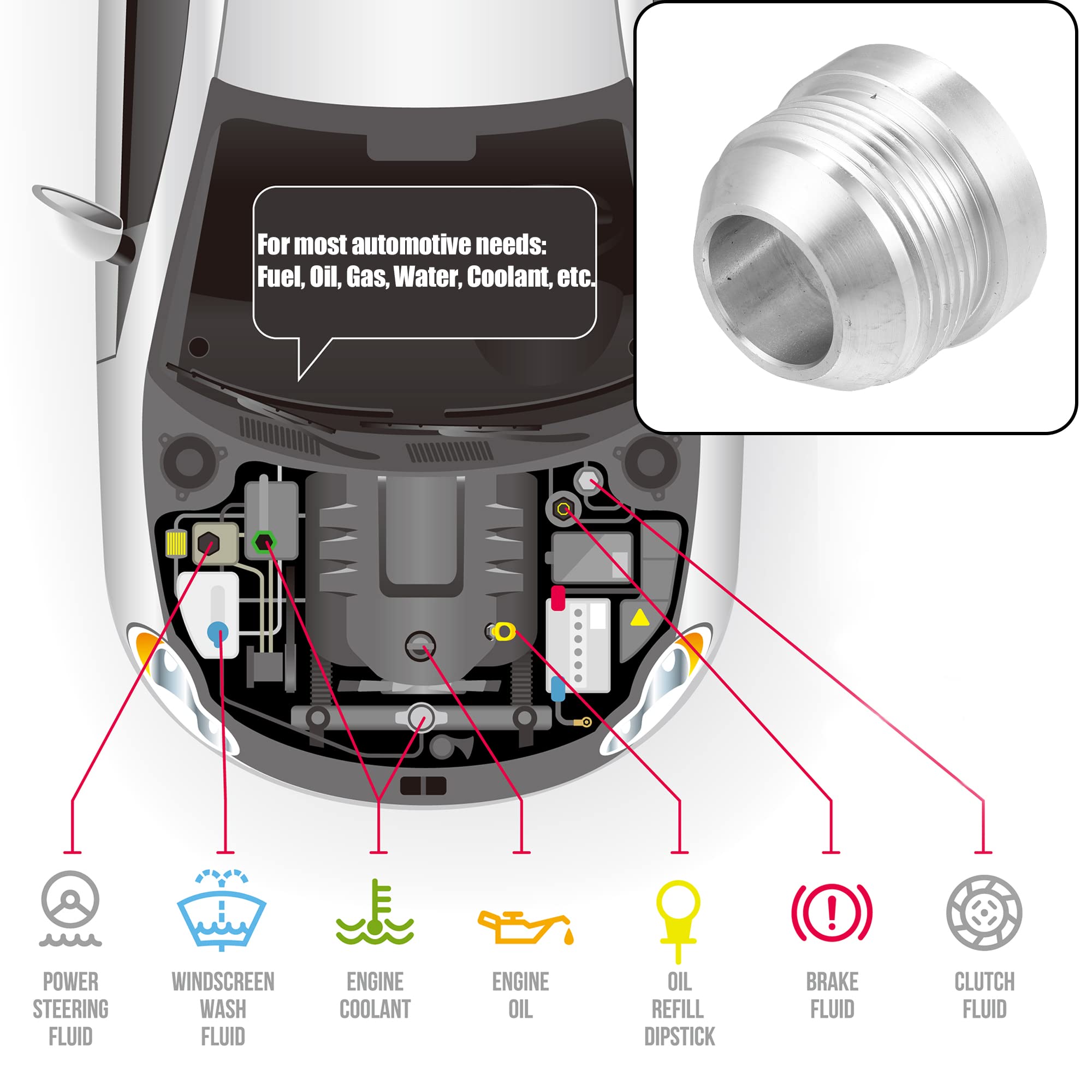 For most automotive needs:
Fuel, Oil, Gas, Water, Coolant, etc.

POWER STEERING FLUID

WINDSCREEN WASH FLUID

ENGINE COOLANT

ENGINE OIL

OIL REFILL DIPSTICK

BRAKE FLUID

CLUTCH FLUID