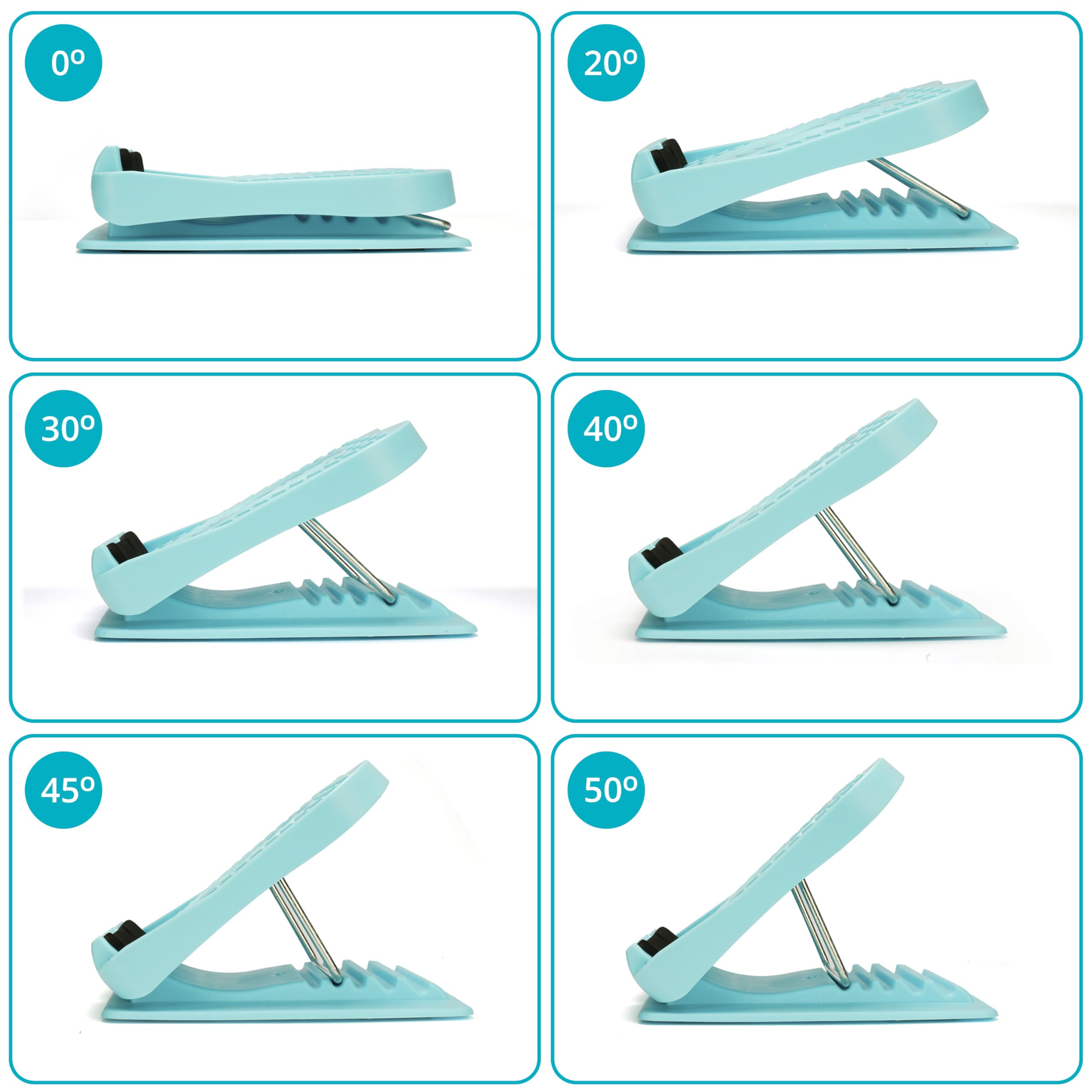 0º

20º

30º

40º

45º

50º