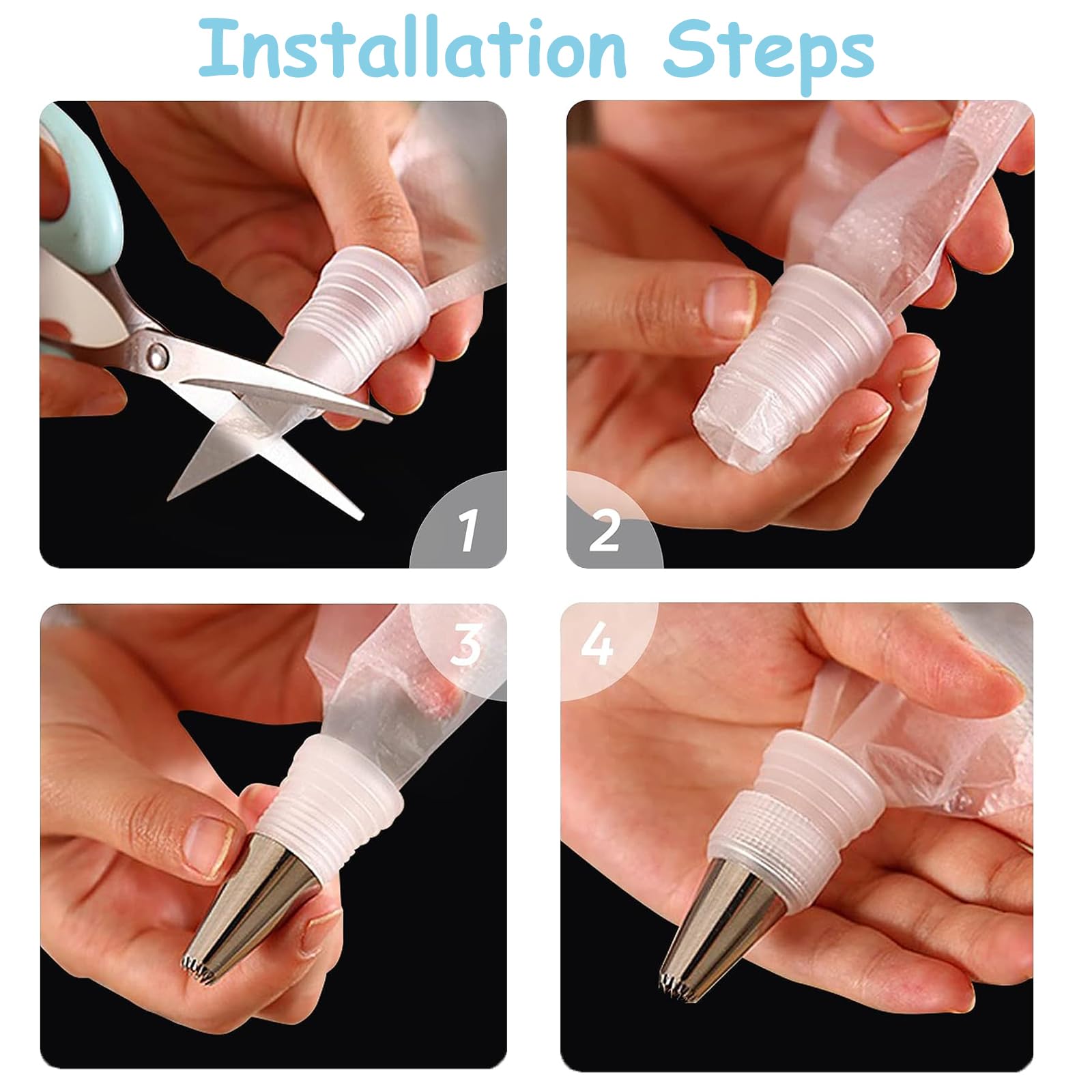 Installation Steps

1

2

3

4