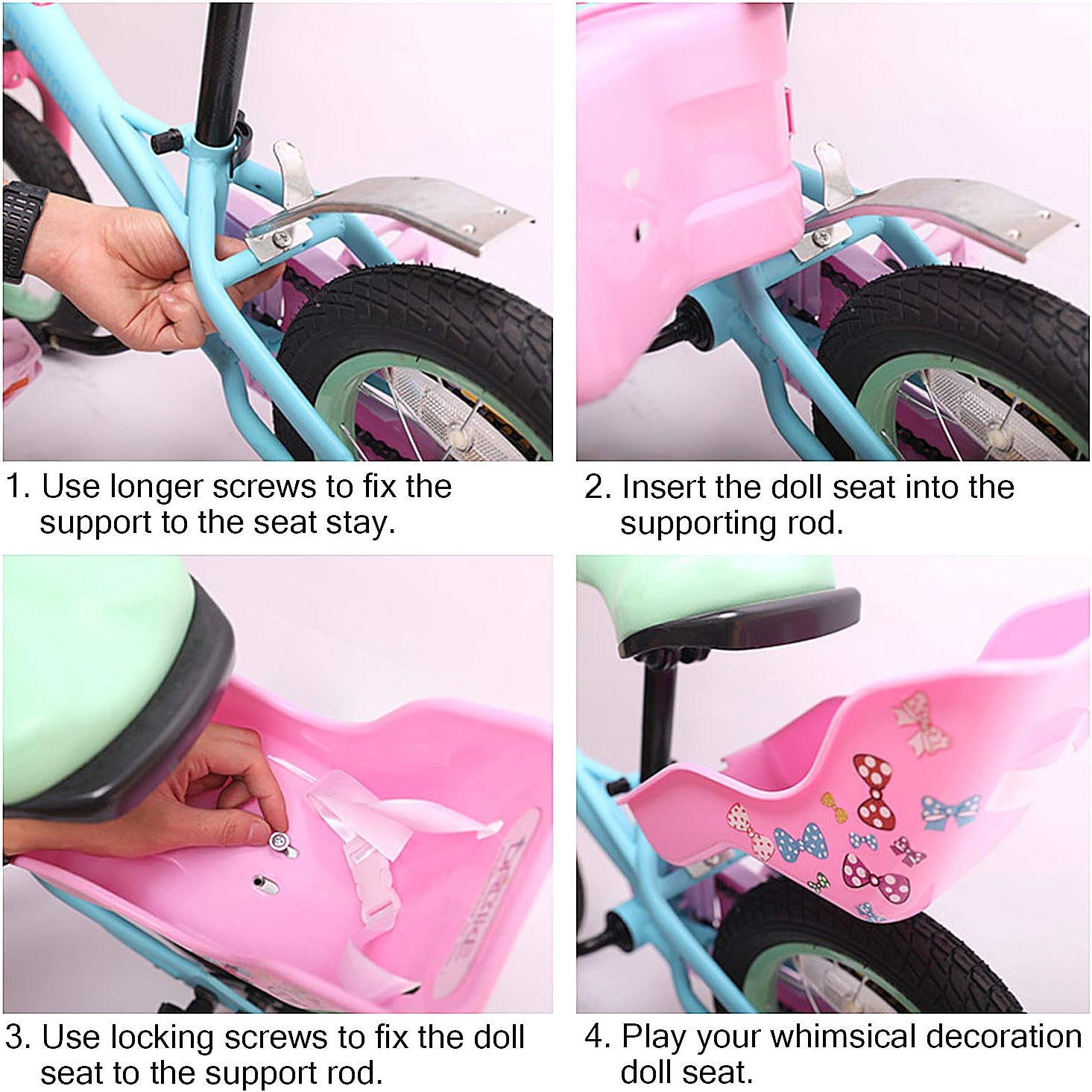 1. Use longer screws to fix the support to the seat stay.

2. Insert the doll seat into the supporting rod.

3. Use locking screws to fix the doll seat to the support rod.

4. Play your whimsical decoration doll seat.