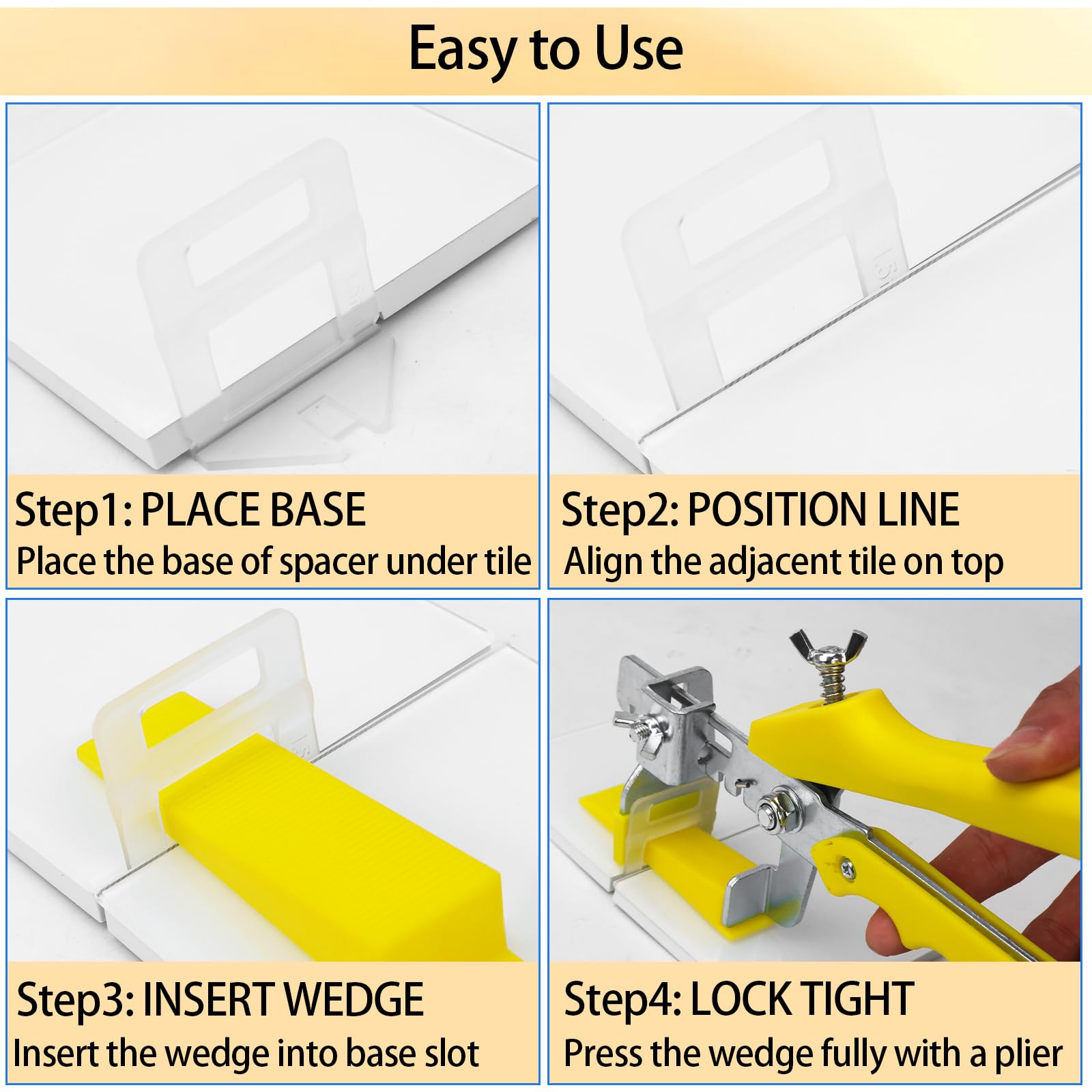 Easy to Use

Step1: PLACE BASE
Place the base of spacer under tile

Step2: POSITION LINE
Align the adjacent tile on top

Step3: INSERT WEDGE
Insert the wedge into base slot

Step4: LOCK TIGHT
Press the wedge fully with a plier