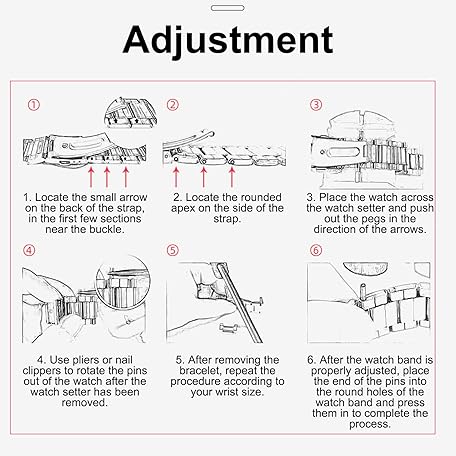 Adjustment

①

1. Locate the small arrow on the back of the strap, in the first few sections near the buckle.

②

2. Locate the rounded apex on the side of the strap.

③

3. Place the watch across the watch setter and push out the pegs in the direction of the arrows.

④

4. Use pliers or nail clippers to rotate the pins out of the watch after the watch setter has been removed.

⑤

5. After removing the bracelet, repeat the procedure according to your wrist size.

⑥

6. After the watch band is properly adjusted, place the end of the pins into the round holes of the watch band and press them in to complete the process.