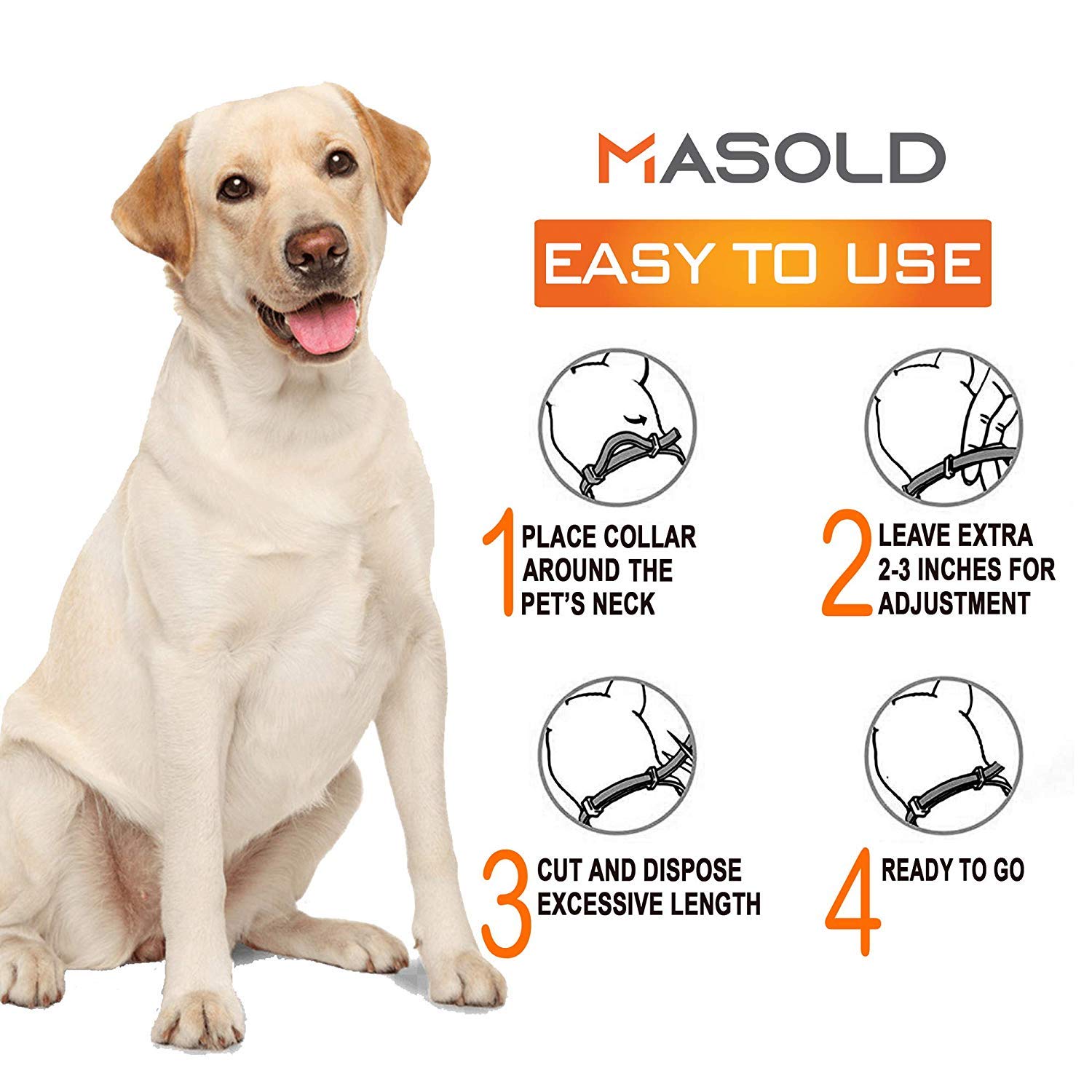 MASOLD

EASY TO USE

1 PLACE COLLAR AROUND THE PET'S NECK

2 LEAVE EXTRA 2-3 INCHES FOR ADJUSTMENT

3 CUT AND DISPOSE EXCESSIVE LENGTH

4 READY TO GO