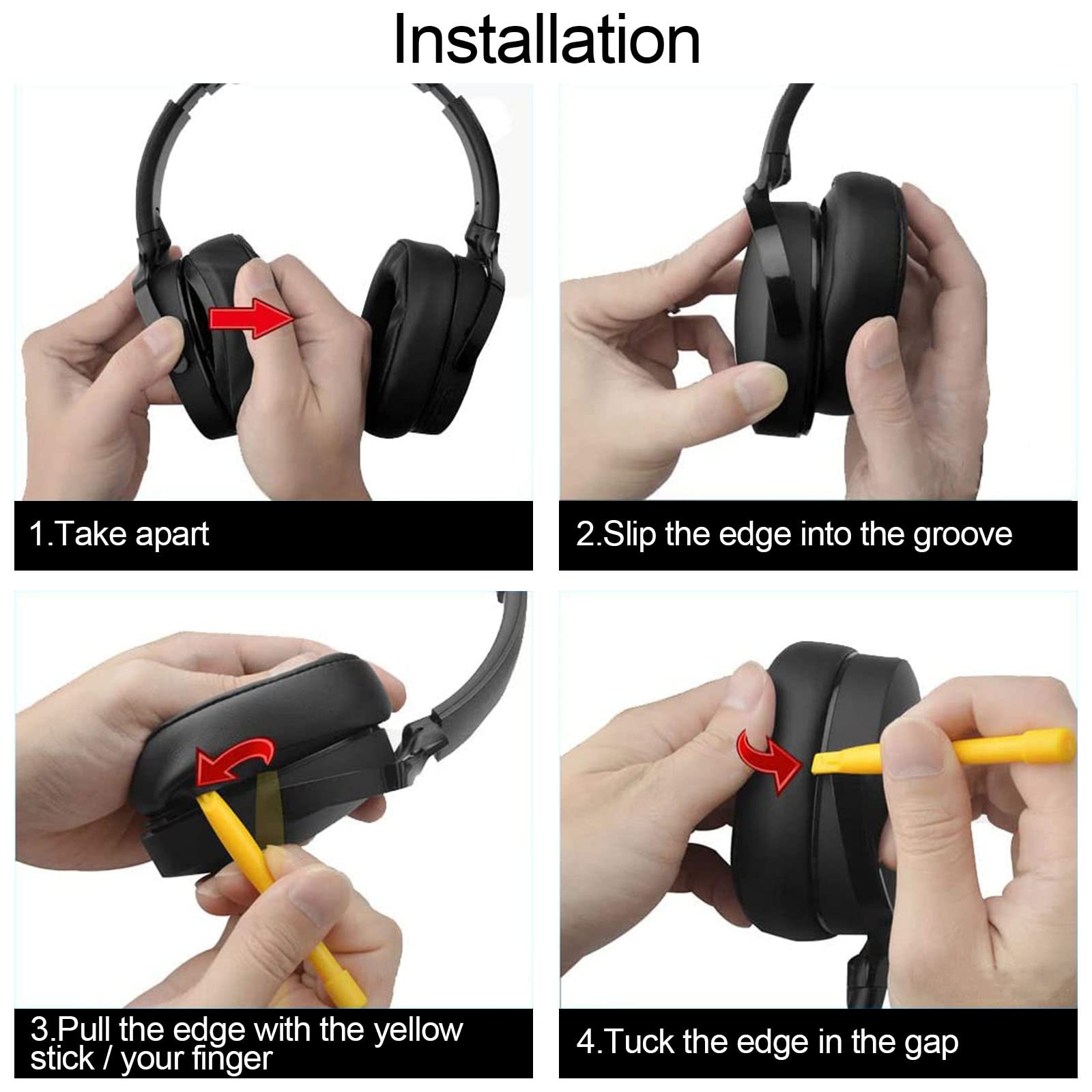 Installation

1.Take apart

2.Slip the edge into the groove

3.Pull the edge with the yellow stick / your finger

4.Tuck the edge in the gap