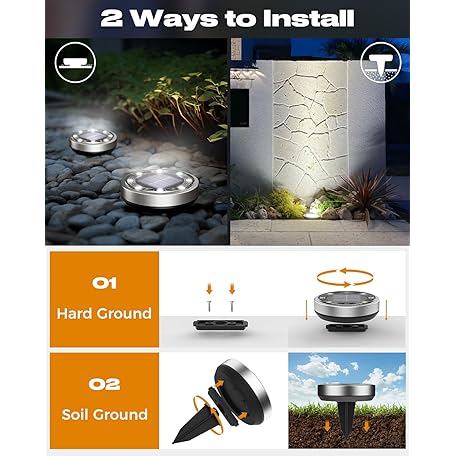 2 Ways to Install

01
Hard Ground

02
Soil Ground