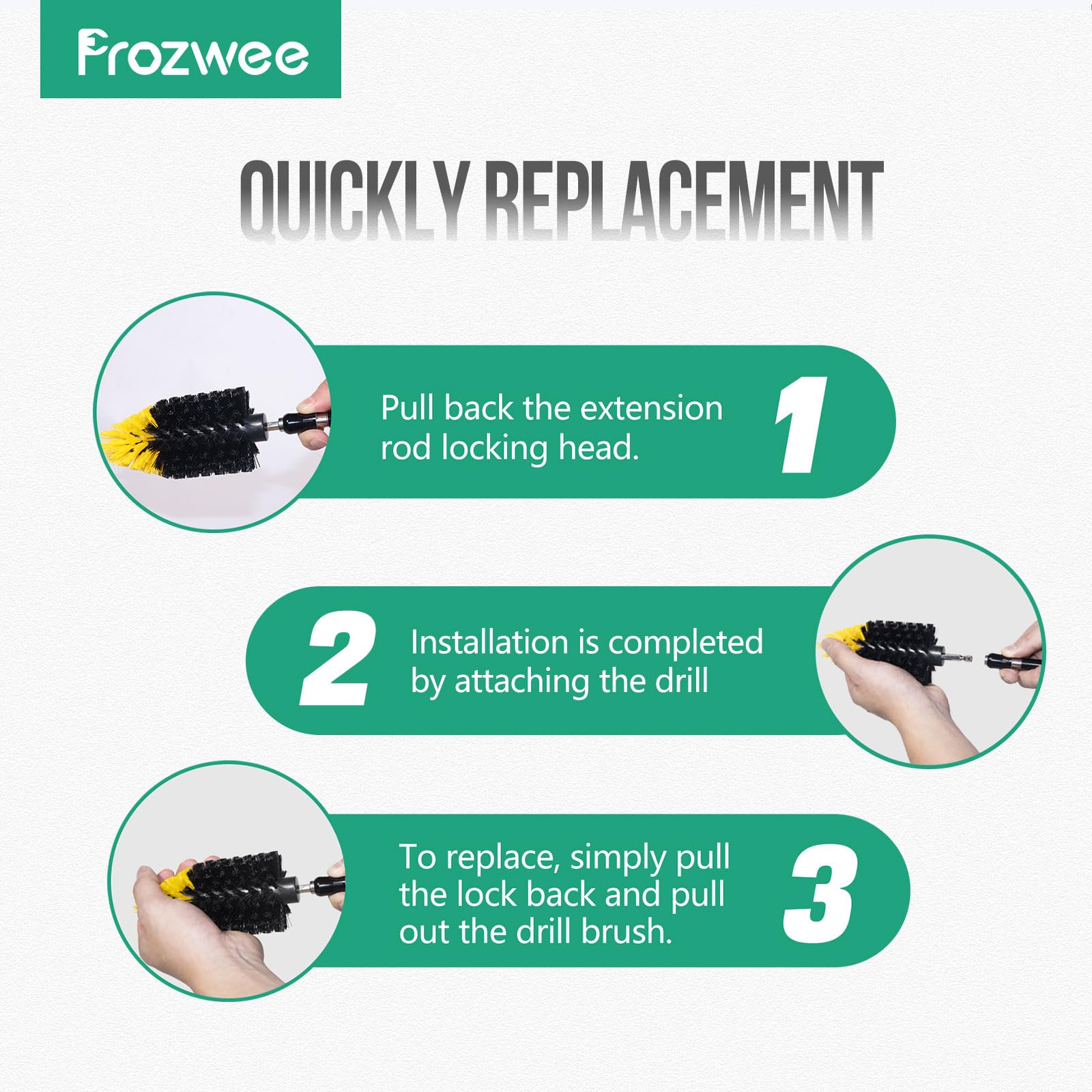 Frozwee

QUICKLY REPLACEMENT

Pull back the extension rod locking head.

1

2

Installation is completed by attaching the drill

To replace, simply pull the lock back and pull out the drill brush.

3