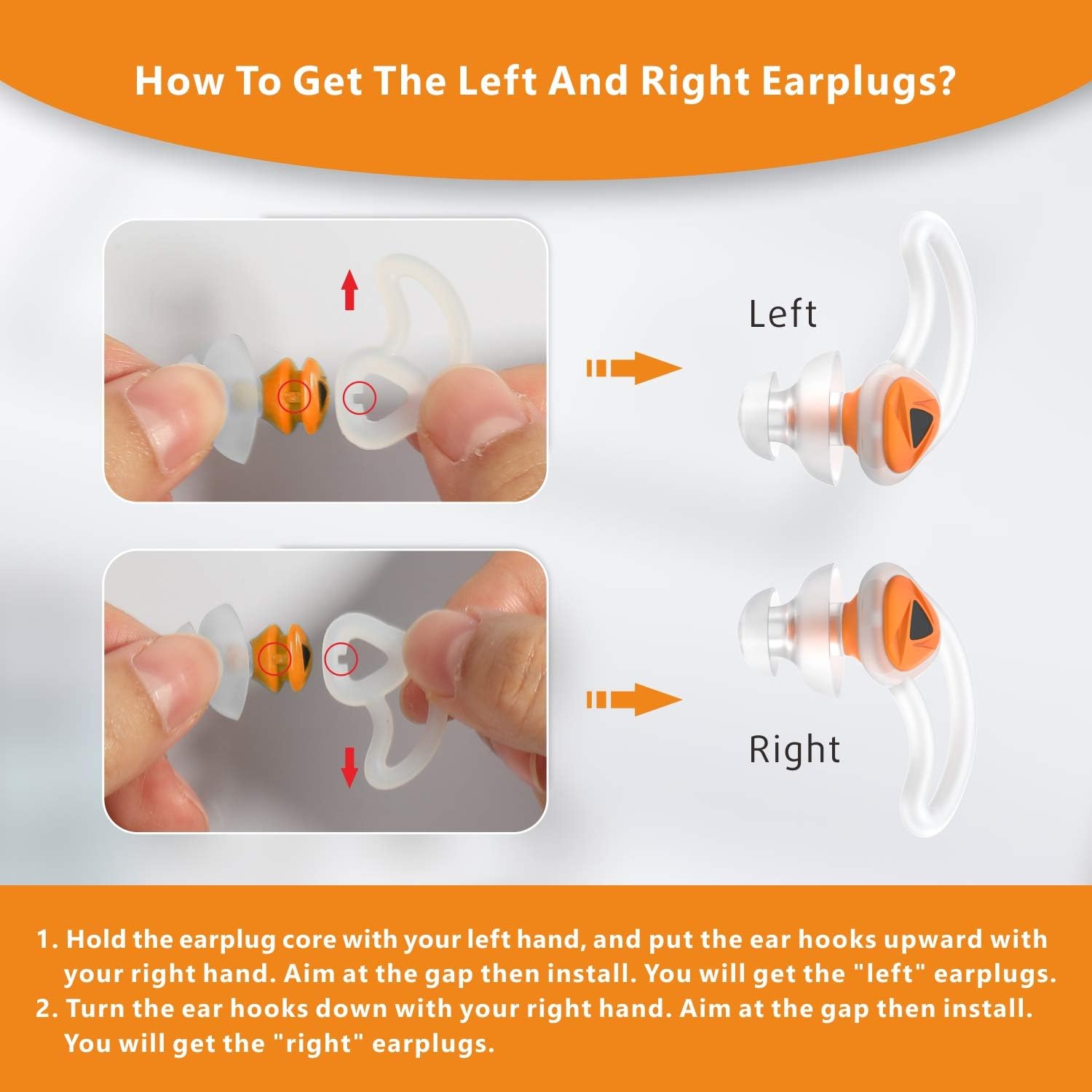 How To Get The Left And Right Earplugs?

Left

Right

1. Hold the earplug core with your left hand, and put the ear hooks upward with your right hand. Aim at the gap then install. You will get the "left" earplugs.
2. Turn the ear hooks down with your right hand. Aim at the gap then install. You will get the "right" earplugs.