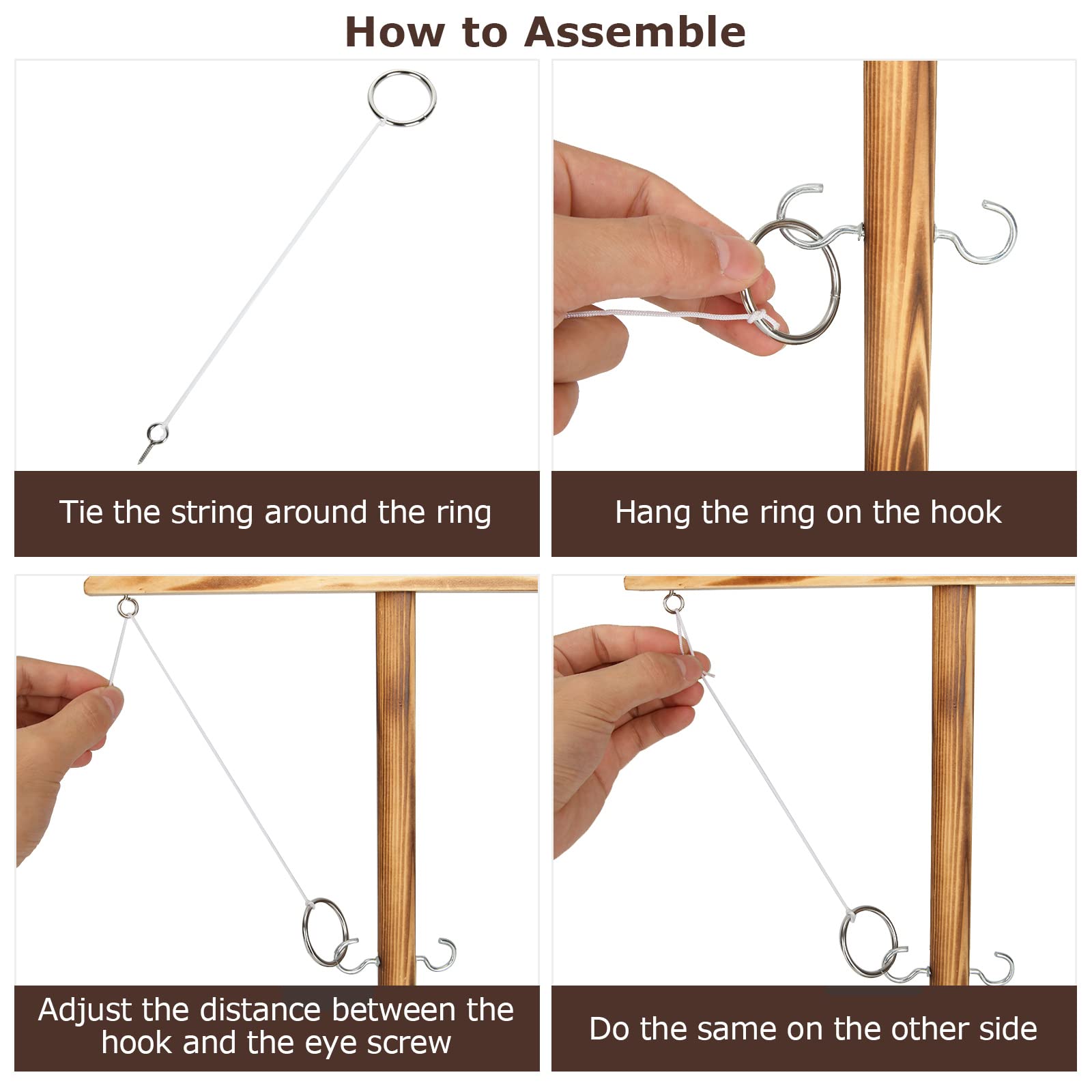 How to Assemble

Tie the string around the ring

Hang the ring on the hook

Adjust the distance between the hook and the eye screw

Do the same on the other side