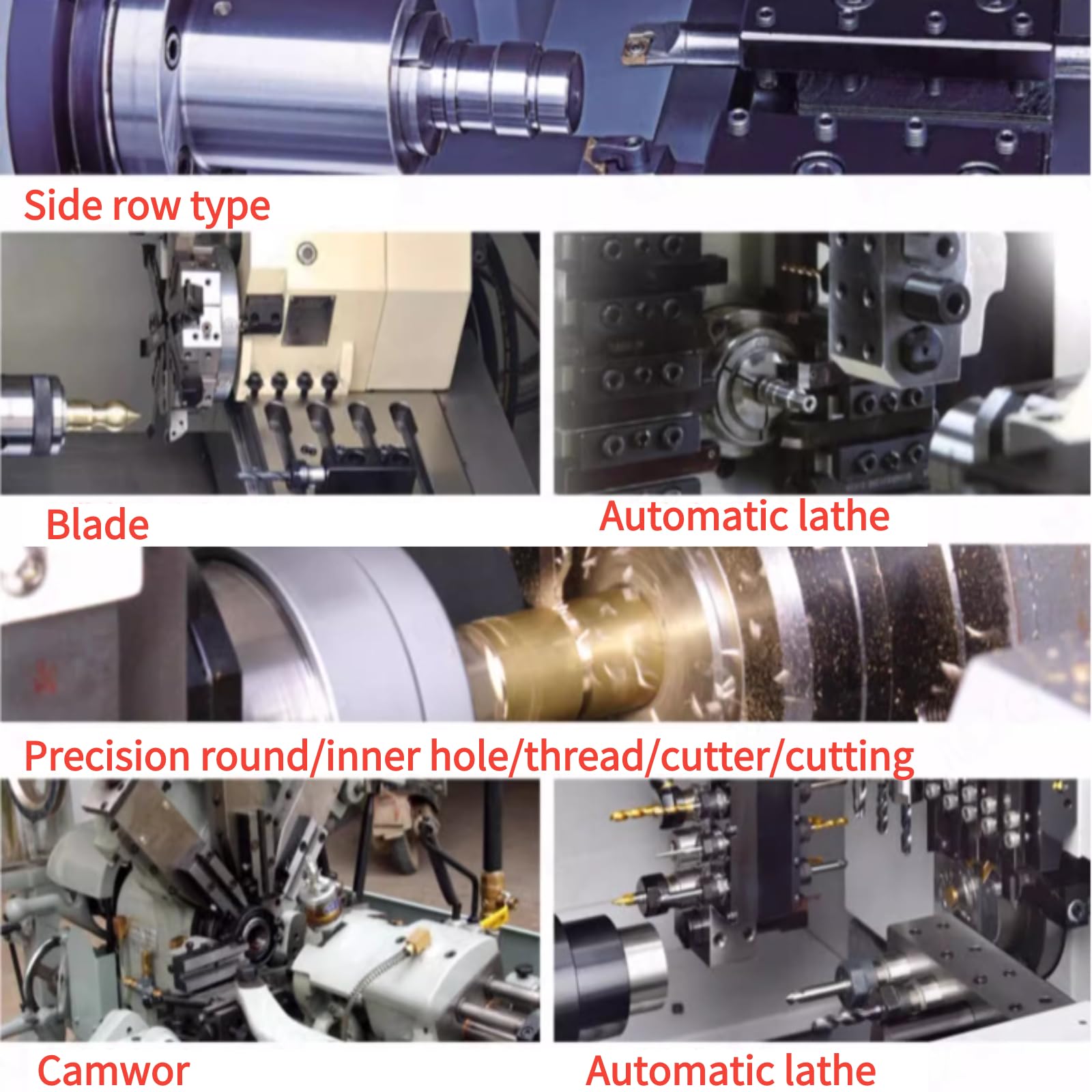 Side row type

Blade

Automatic lathe

Precision round/inner hole/thread/cutter/cutting

Camwor

Automatic lathe