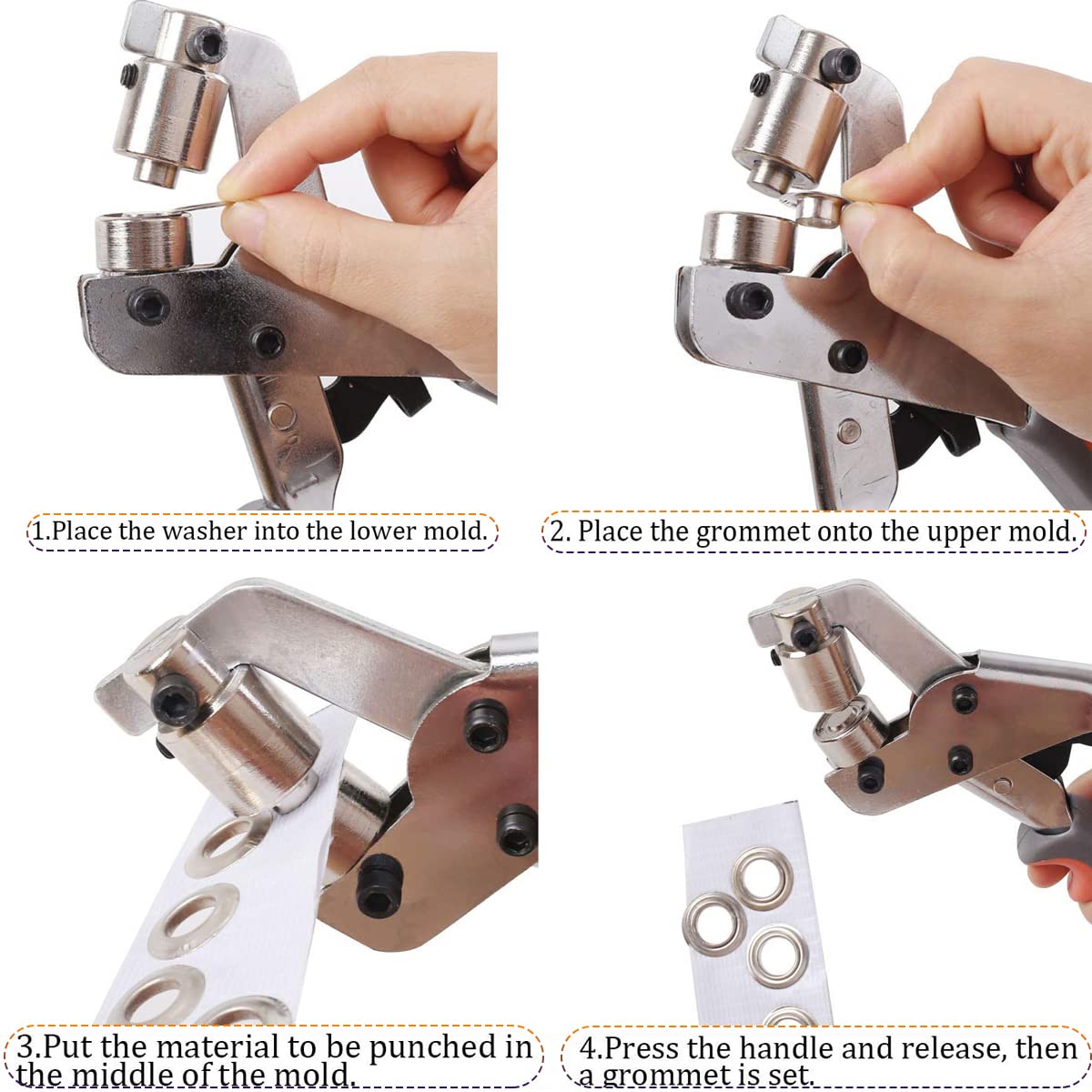 1.Place the washer into the lower mold.

2. Place the grommet onto the upper mold.

3.Put the material to be punched in the middle of the mold.

4.Press the handle and release, then a grommet is set.