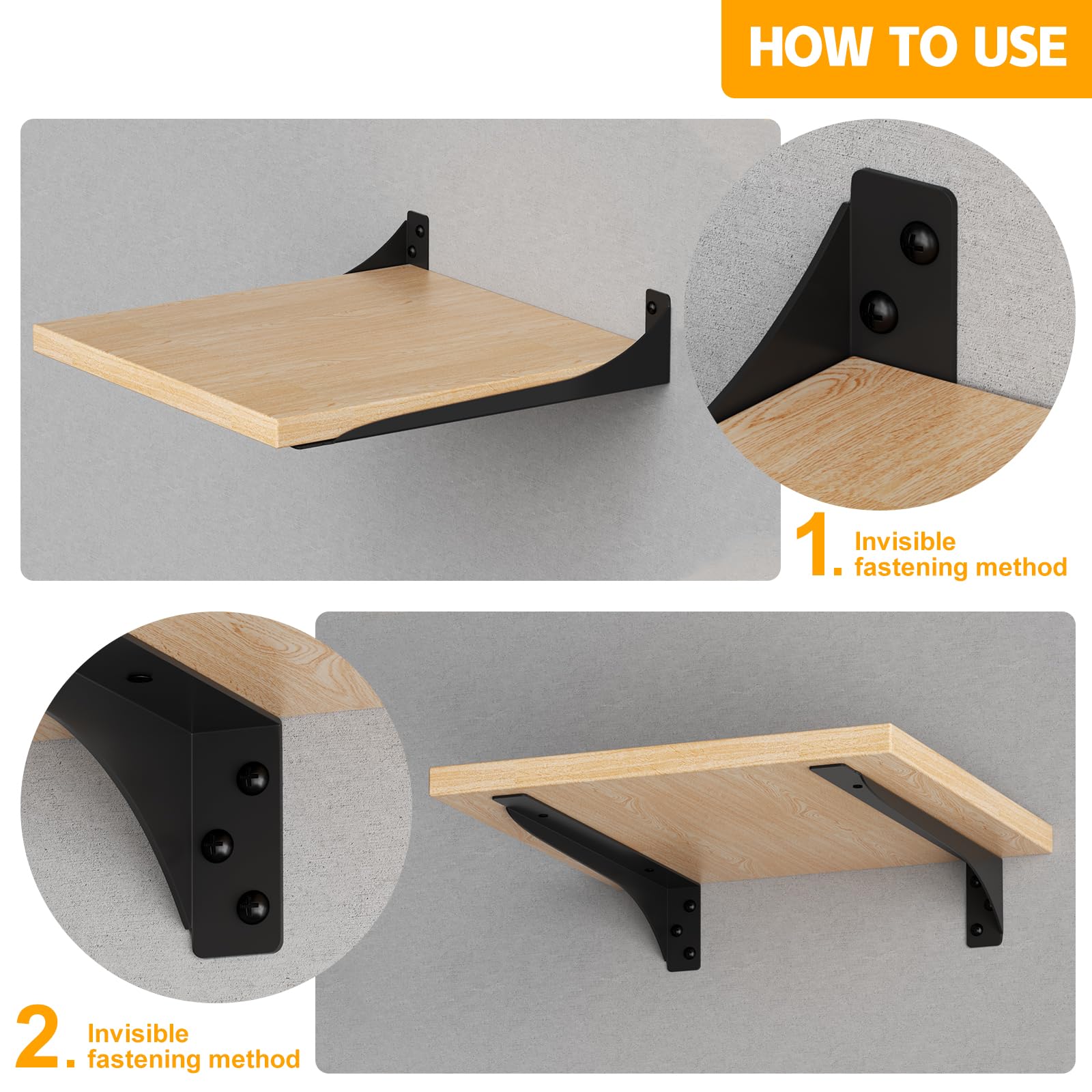 HOW TO USE

1. Invisible fastening method

2. Invisible fastening method