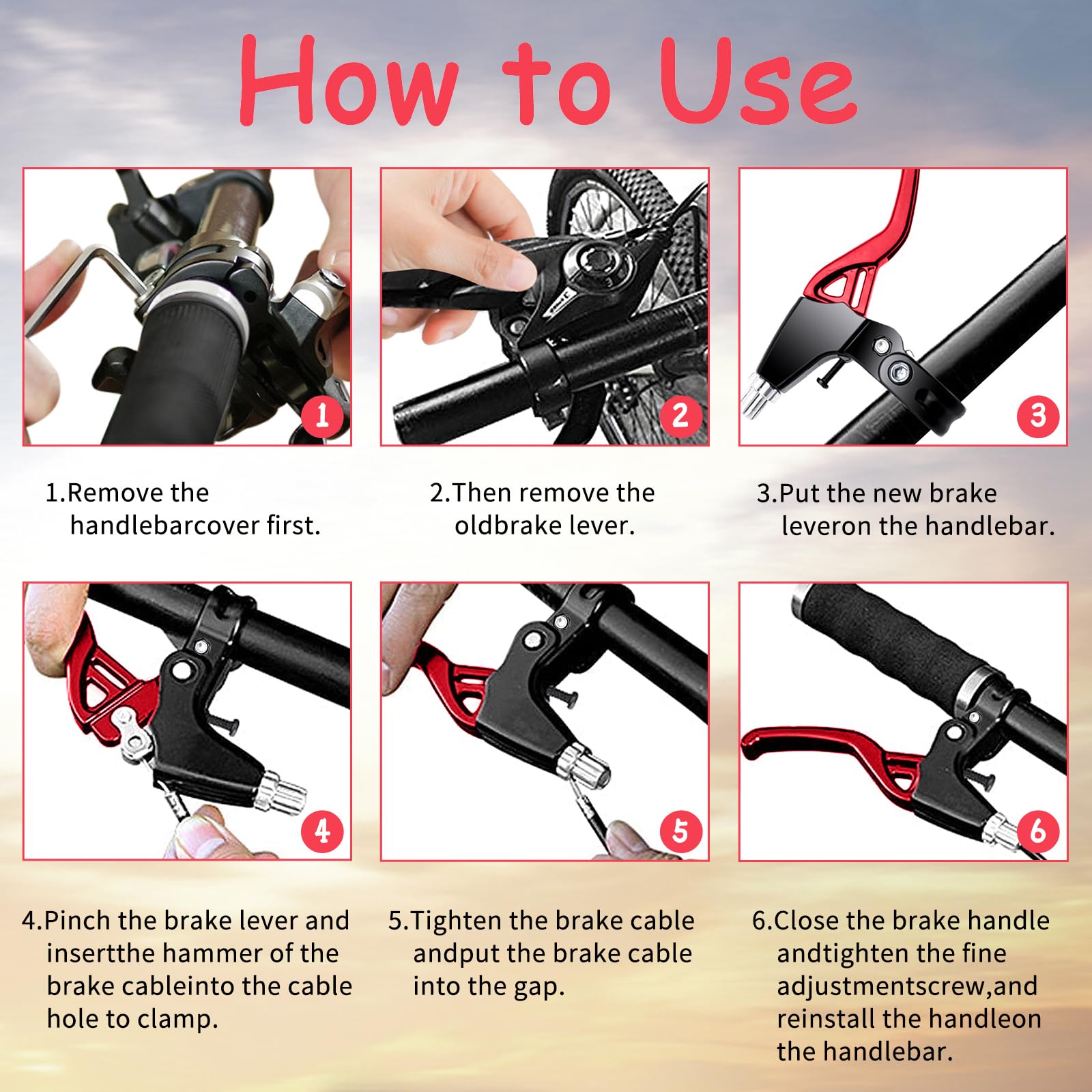 How to Use

1

2

3

1.Remove the handlebarcover first.

2.Then remove the oldbrake lever.

3.Put the new brake leveron the handlebar.

4

5

6

4.Pinch the brake lever and insertthe hammer of the brake cableinto the cable hole to clamp.

5.Tighten the brake cable andput the brake cable into the gap.

6.Close the brake handle andtighten the fine adjustmentscrew,and reinstall the handleon the handlebar.