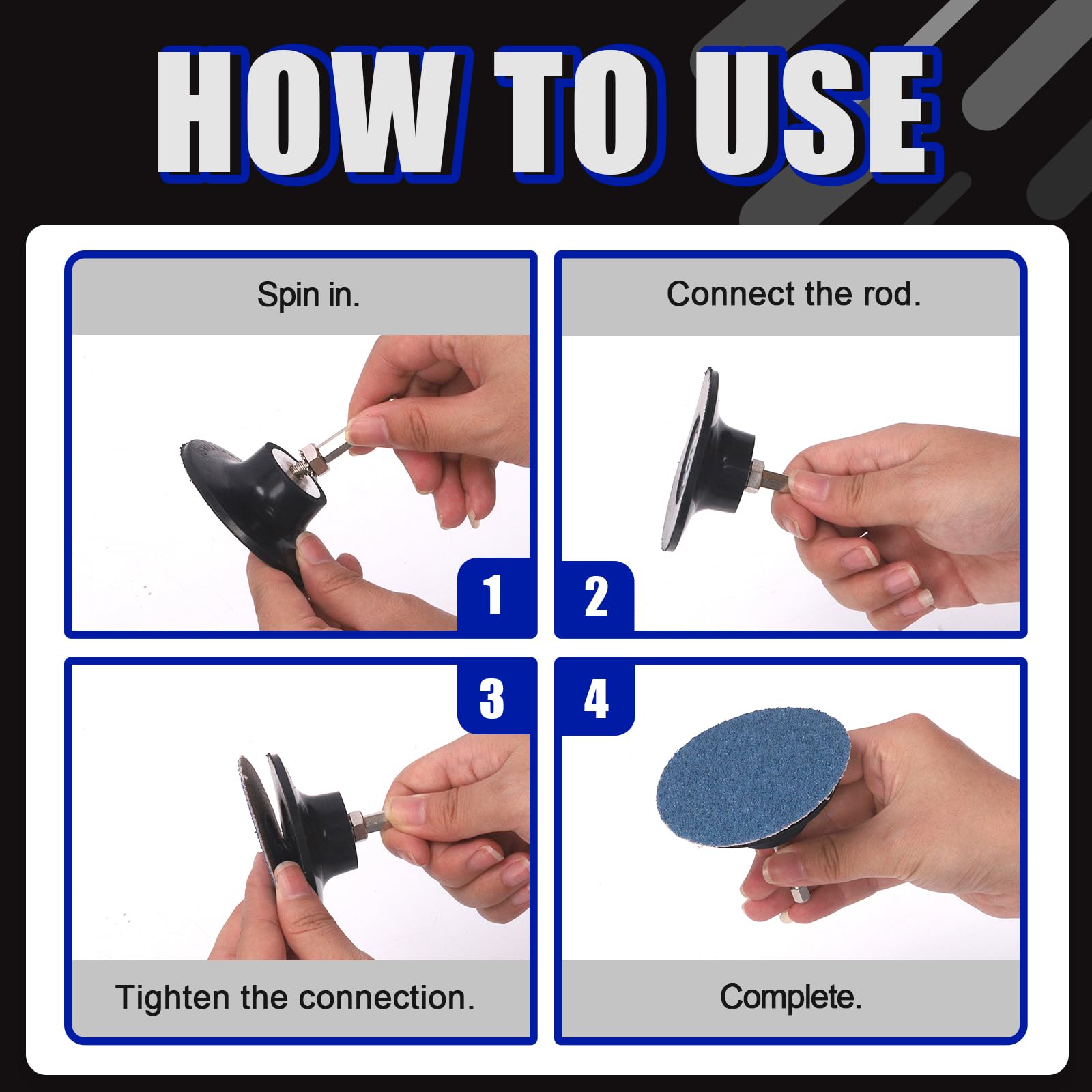 HOW TO USE

Spin in.

1

Connect the rod.

2

3

Tighten the connection.

4

Complete.