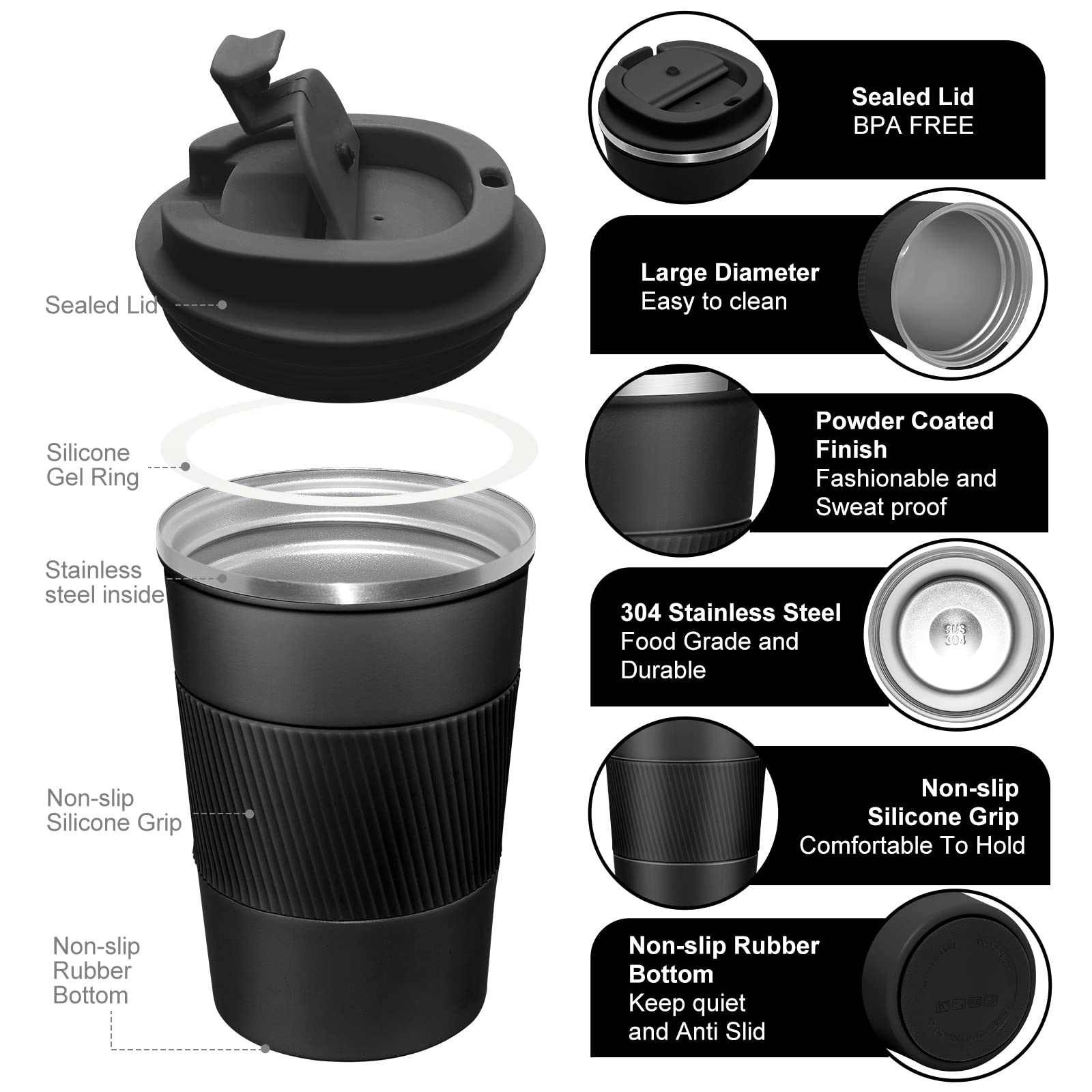 Sealed Lid

Silicone Gel Ring

Stainless steel inside

Non-slip Silicone Grip

Non-slip Rubber Bottom

Sealed Lid
BPA FREE

Large Diameter
Easy to clean

Powder Coated Finish
Fashionable and Sweat proof

304 Stainless Steel
Food Grade and Durable

SUS 304

Non-slip Silicone Grip
Comfortable To Hold

Non-slip Rubber Bottom
Keep quiet and Anti Slid