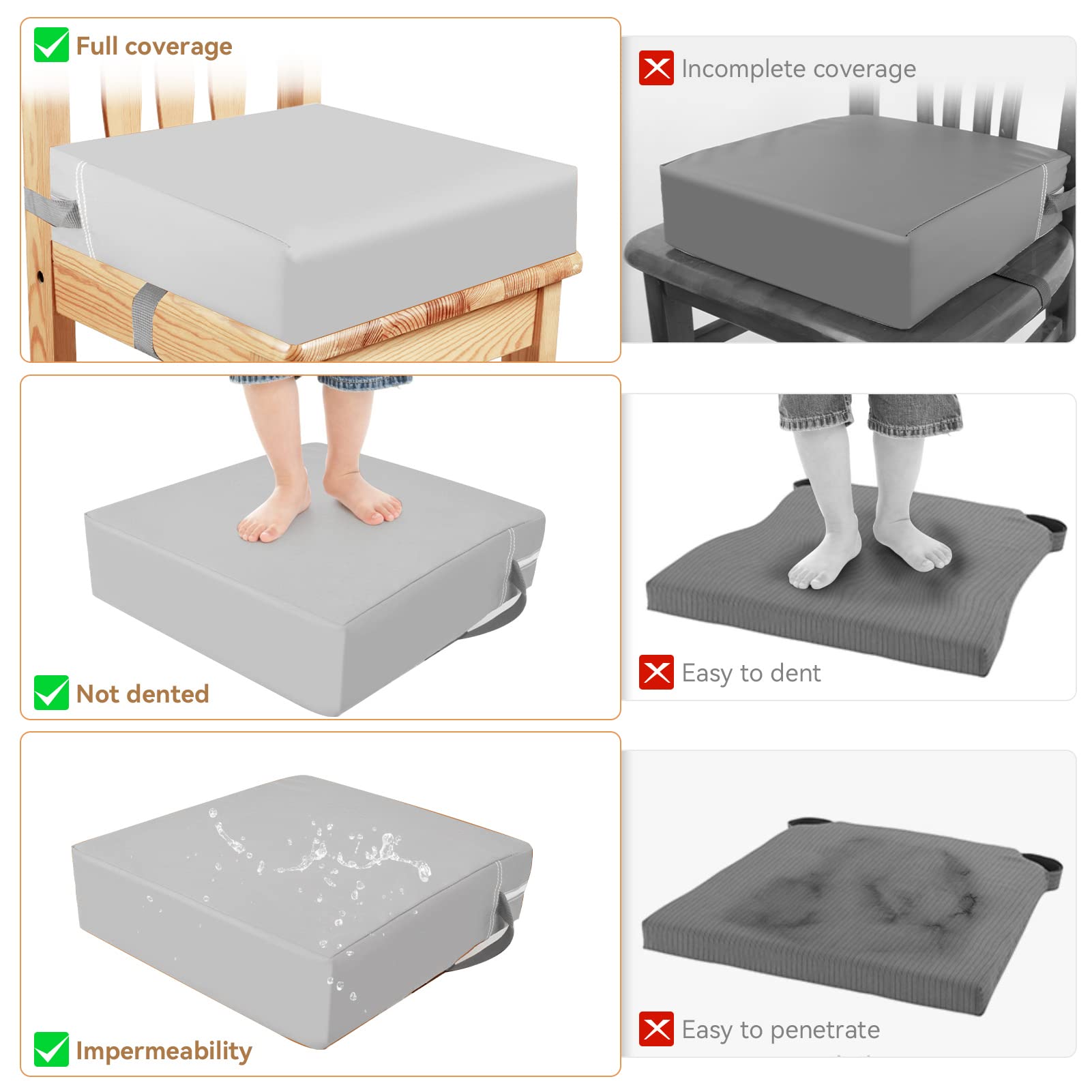 Full coverage

Incomplete coverage

Not dented

Easy to dent

Impermeability

Easy to penetrate