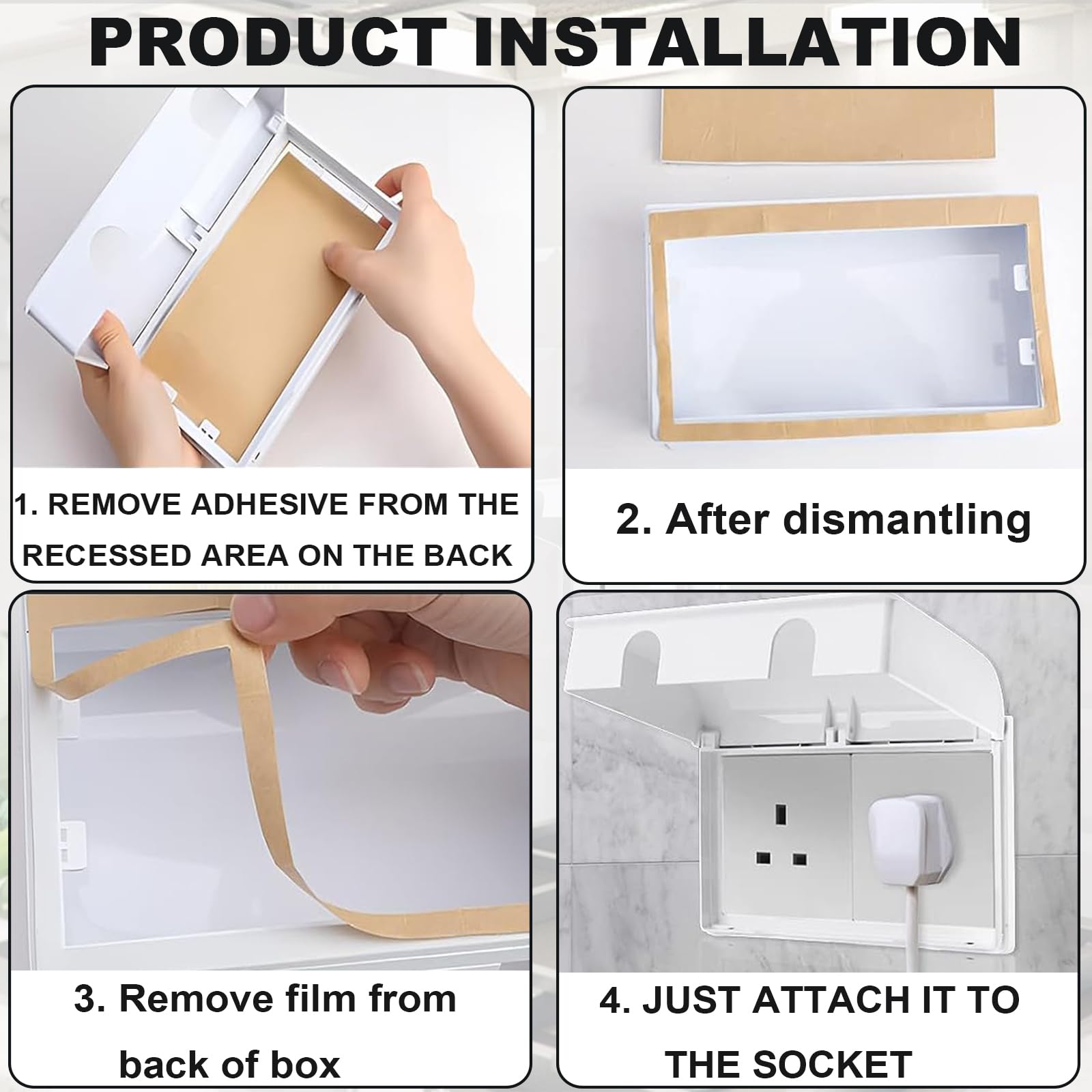 PRODUCT INSTALLATION

1. REMOVE ADHESIVE FROM THE RECESSED AREA ON THE BACK

2. After dismantling

3. Remove film from back of box

4. JUST ATTACH IT TO THE SOCKET