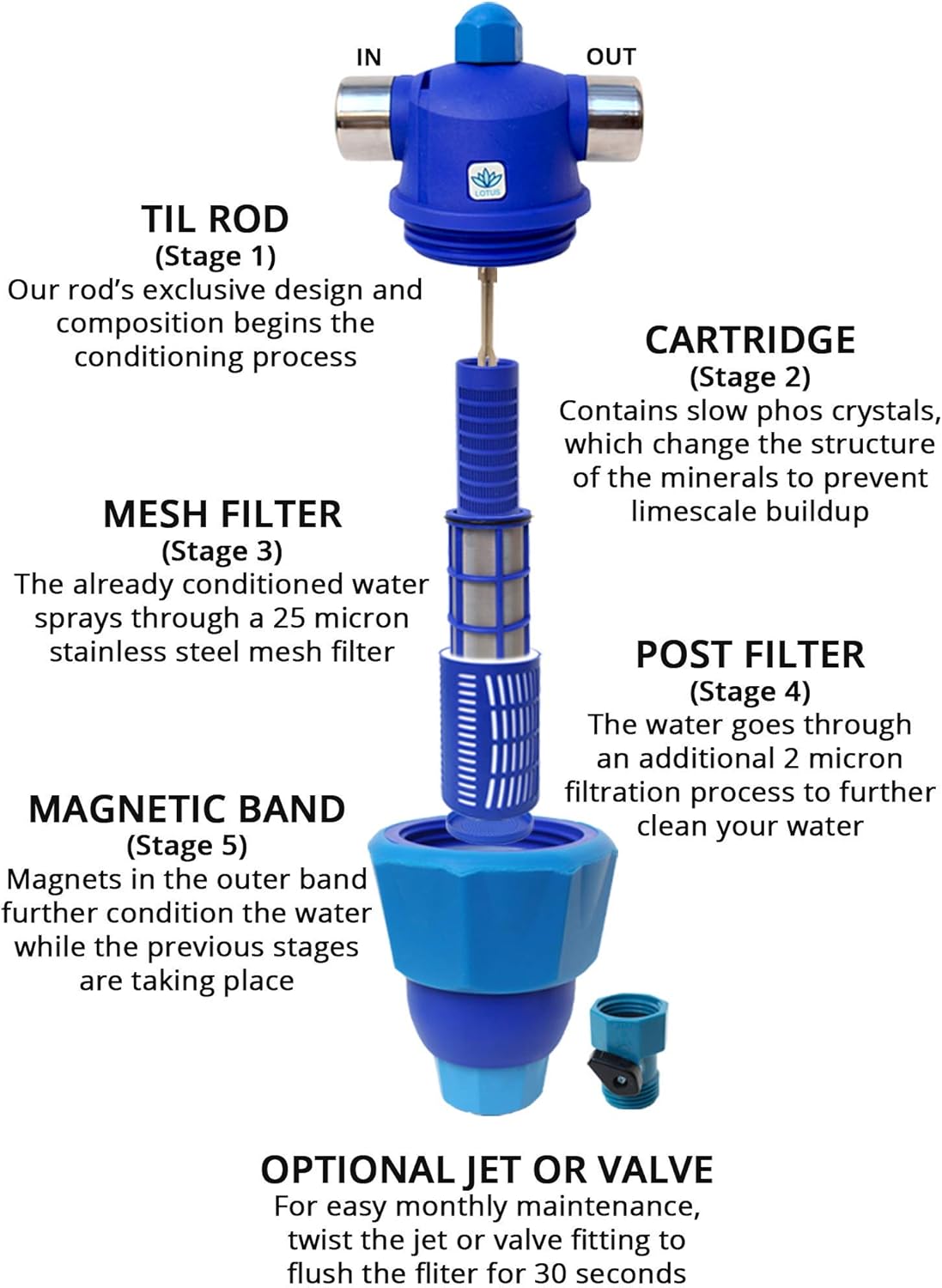 IN

OUT

LOTUS

TIL ROD
(Stage 1)
Our rod's exclusive design and composition begins the conditioning process

CARTRIDGE
(Stage 2)
Contains slow phos crystals, which change the structure of the minerals to prevent limescale buildup

MESH FILTER
(Stage 3)
The already conditioned water sprays through a 25 micron stainless steel mesh filter

POST FILTER
(Stage 4)
The water goes through an additional 2 micron filtration process to further clean your water

MAGNETIC BAND
(Stage 5)
Magnets in the outer band further condition the water while the previous stages are taking place

OPTIONAL JET OR VALVE
For easy monthly maintenance, twist the jet or valve fitting to flush the fliter for 30 seconds