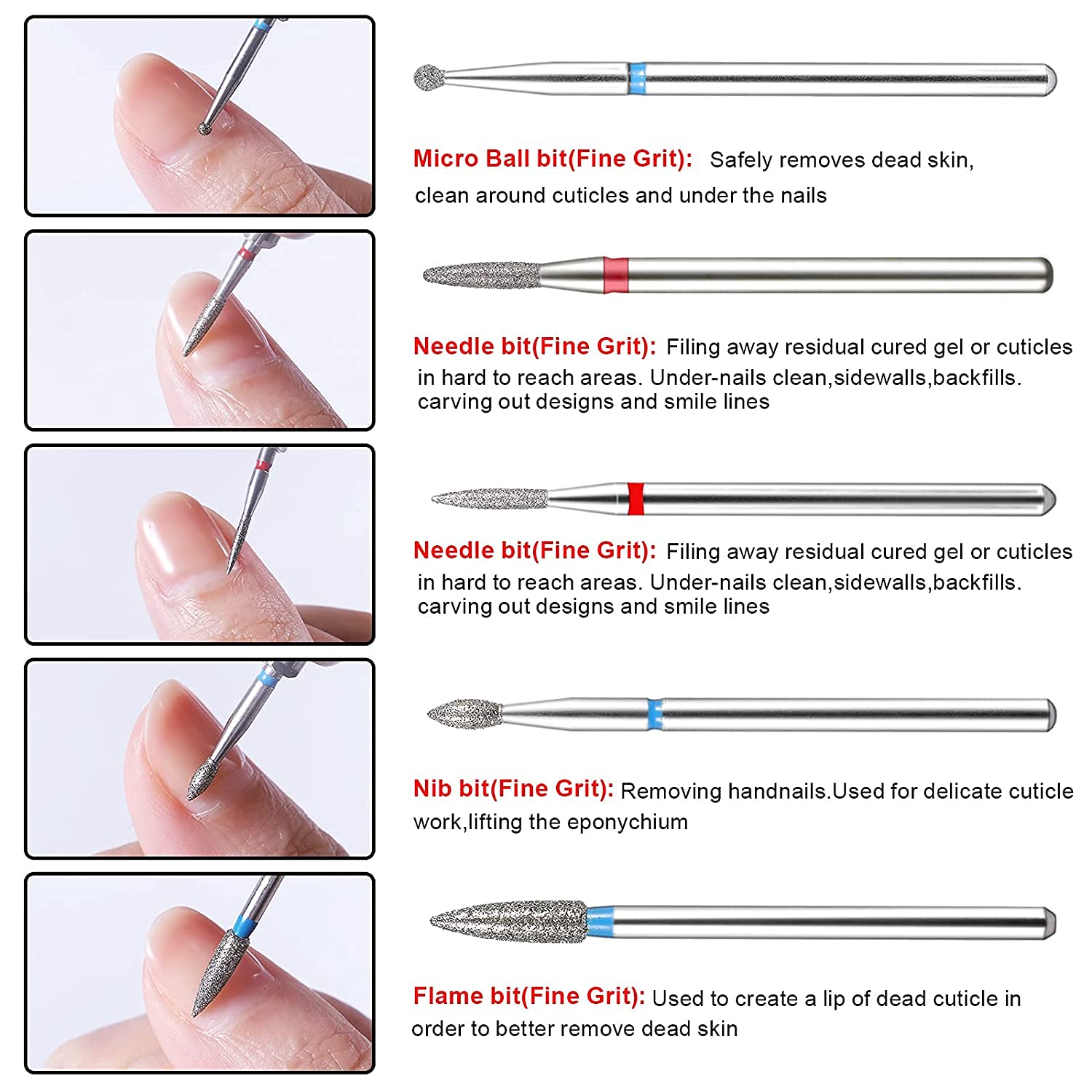 Micro Ball bit(Fine Grit): Safely removes dead skin, clean around cuticles and under the nails

Needle bit(Fine Grit): Filing away residual cured gel or cuticles in hard to reach areas. Under-nails clean,sidewalls,backfills. carving out designs and smile lines

Needle bit(Fine Grit): Filing away residual cured gel or cuticles in hard to reach areas. Under-nails clean,sidewalls,backfills. carving out designs and smile lines

Nib bit(Fine Grit): Removing handnails.Used for delicate cuticle work,lifting the eponychium

Flame bit(Fine Grit): Used to create a lip of dead cuticle in order to better remove dead skin