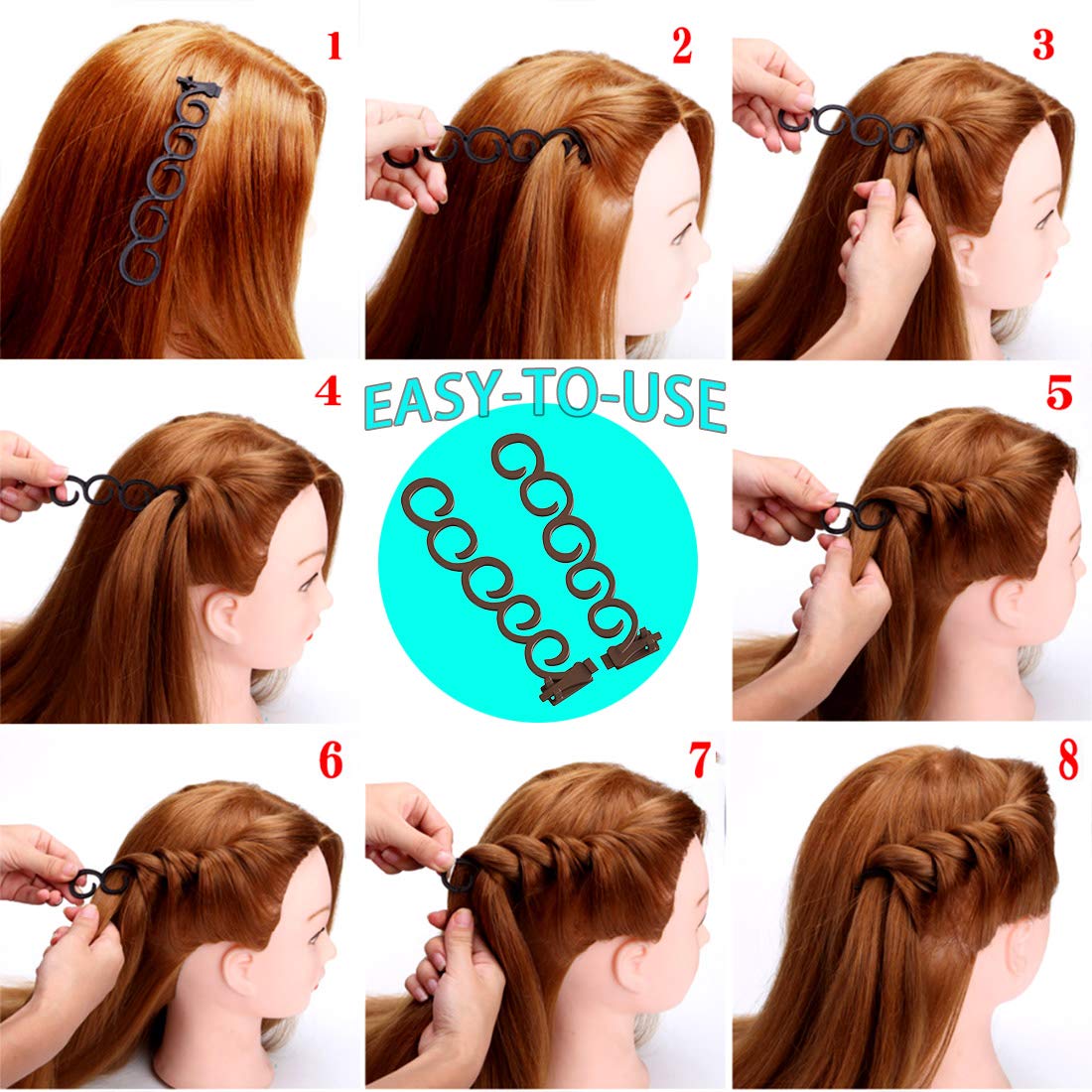 1

2

3

4

EASY-TO-USE

5

6

7

8